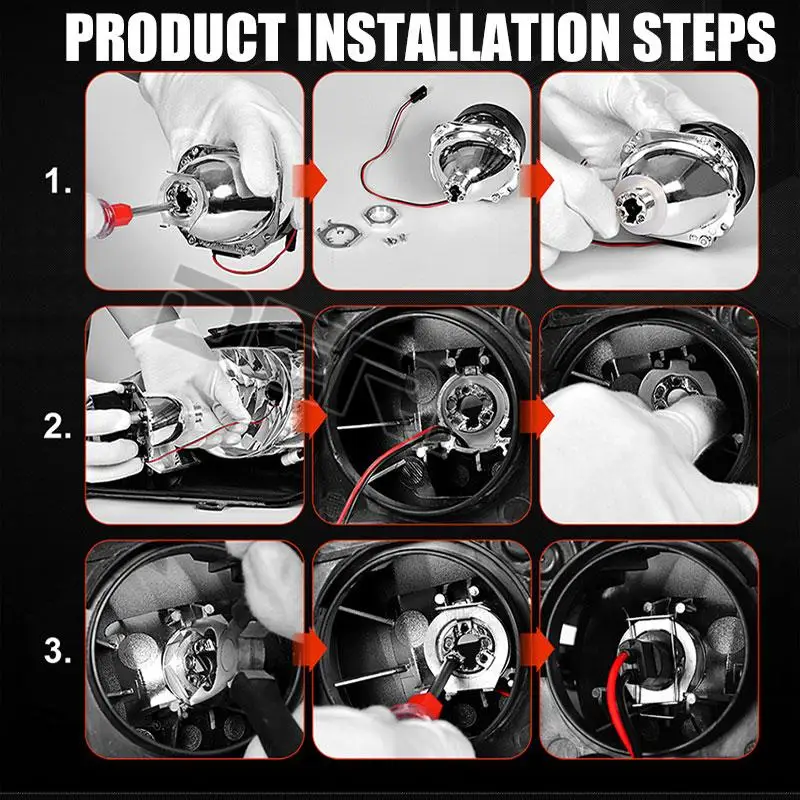 PRODUCT INSTALLATION STEPS

1.

2.

3.