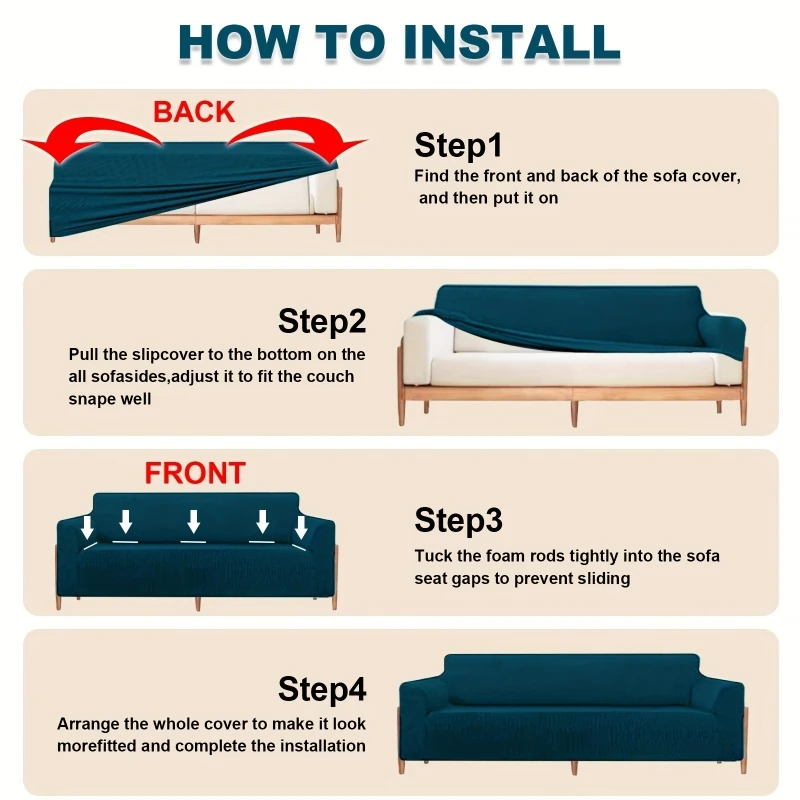 HOW TO INSTALL

BACK

Step1
Find the front and back of the sofa cover, and then put it on

Step2
Pull the slipcover to the bottom on the all sofasides,adjust it to fit the couch snape well

FRONT

Step3
Tuck the foam rods tightly into the sofa seat gaps to prevent sliding

Step4
Arrange the whole cover to make it look morefitted and complete the installation