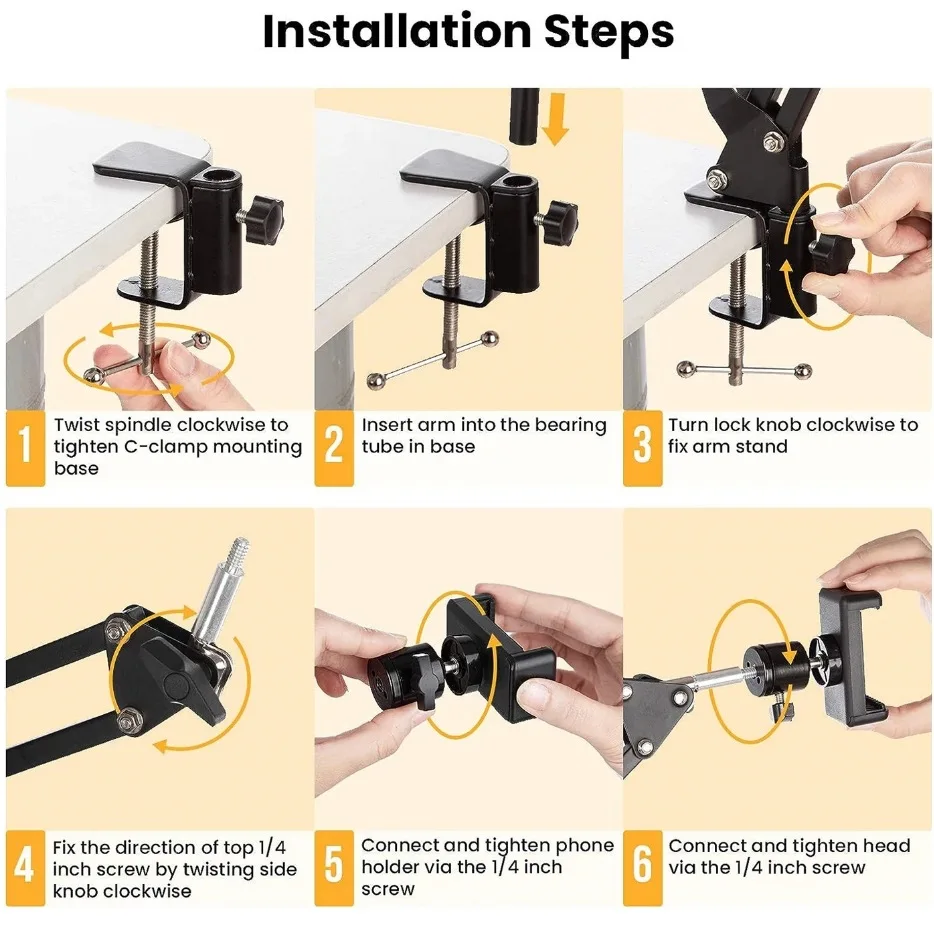 Installation Steps

1 Twist spindle clockwise to tighten C-clamp mounting base

2 Insert arm into the bearing tube in base

3 Turn lock knob clockwise to fix arm stand

4 Fix the direction of top 1/4 inch screw by twisting side knob clockwise

5 Connect and tighten phone holder via the 1/4 inch screw

6 Connect and tighten head via the 1/4 inch screw