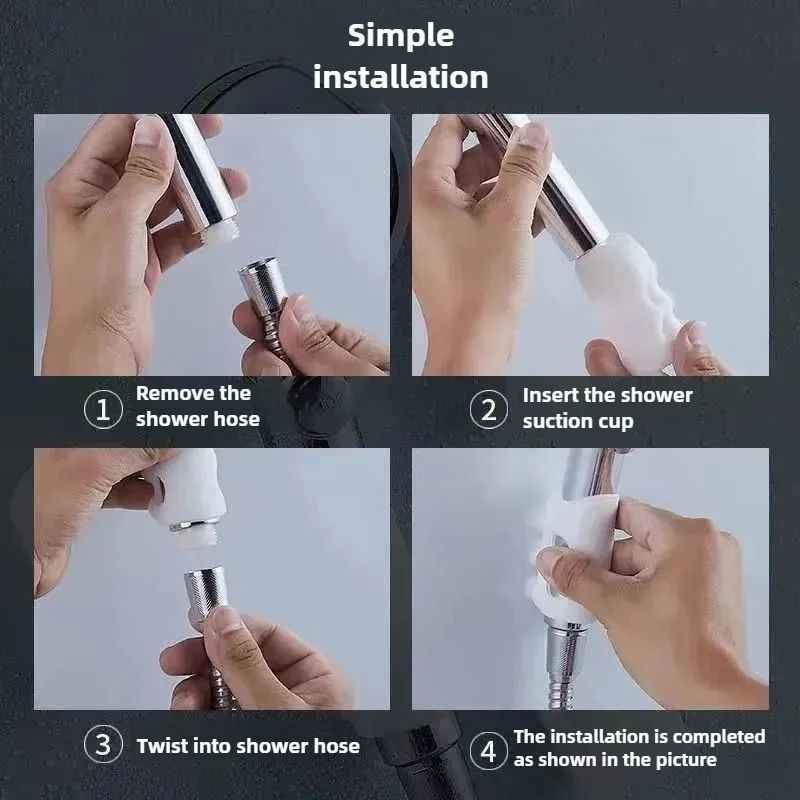 Simple installation

① Remove the shower hose

② Insert the shower suction cup

③ Twist into shower hose

④ The installation is completed as shown in the picture