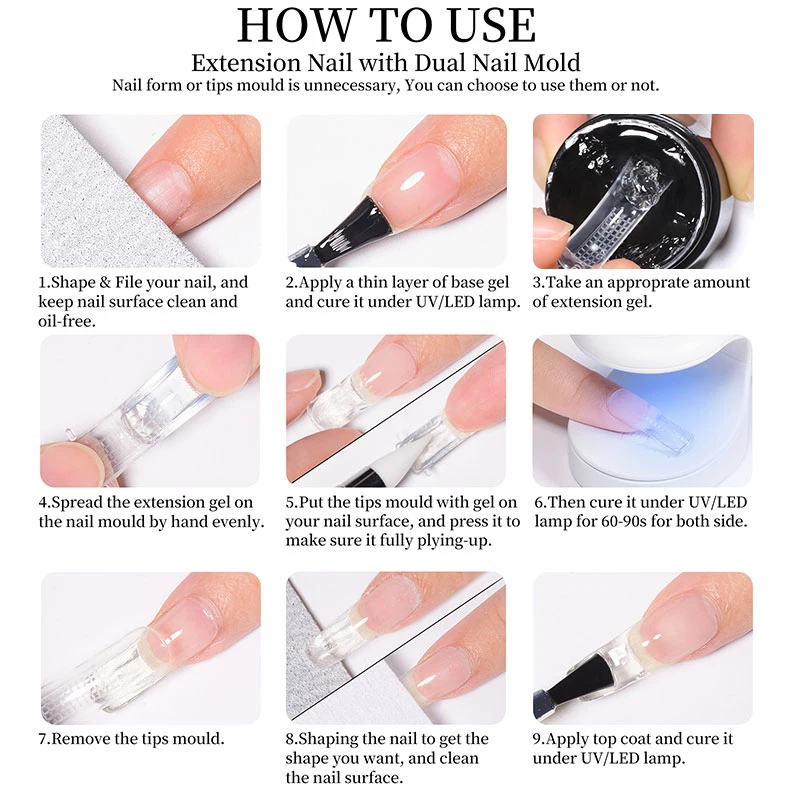 HOW TO USE

Extension Nail with Dual Nail Mold

Nail form or tips mould is unnecessary, You can choose to use them or not.

1.Shape & File your nail, and keep nail surface clean and oil-free.

2.Apply a thin layer of base gel and cure it under UV/LED lamp.

3.Take an approprate amount of extension gel.

4.Spread the extension gel on the nail mould by hand evenly.

5.Put the tips mould with gel on your nail surface, and press it to make sure it fully plying-up.

6.Then cure it under UV/LED lamp for 60-90s for both side.

7.Remove the tips mould.

8.Shaping the nail to get the shape you want, and clean the nail surface.

9.Apply top coat and cure it under UV/LED lamp.