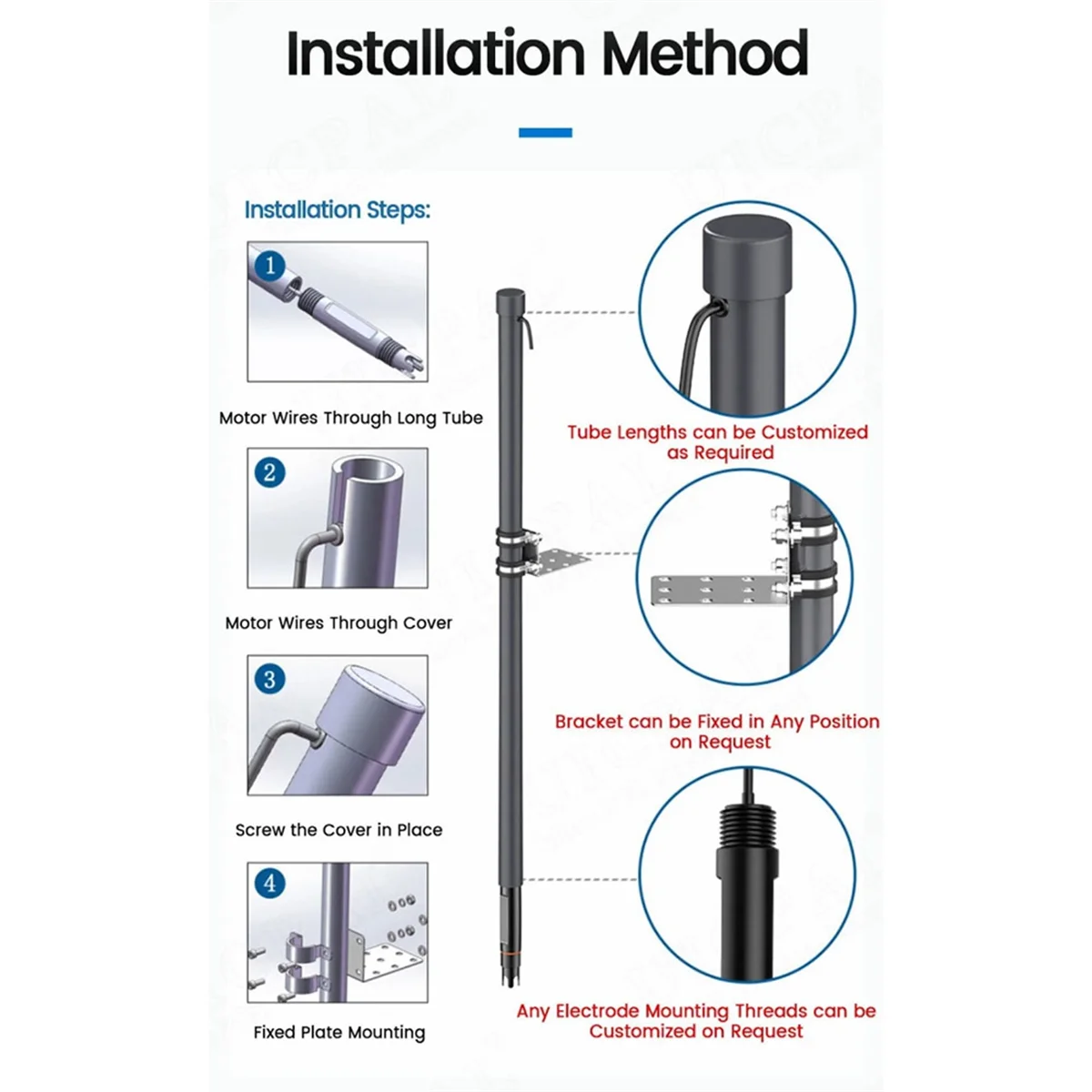 Installation Method

Installation Steps:

1

Motor Wires Through Long Tube

2

Motor Wires Through Cover

3

Screw the Cover in Place

4

Fixed Plate Mounting

Tube Lengths can be Customized as Required

Bracket can be Fixed in Any Position on Request

Any Electrode Mounting Threads can be Customized on Request