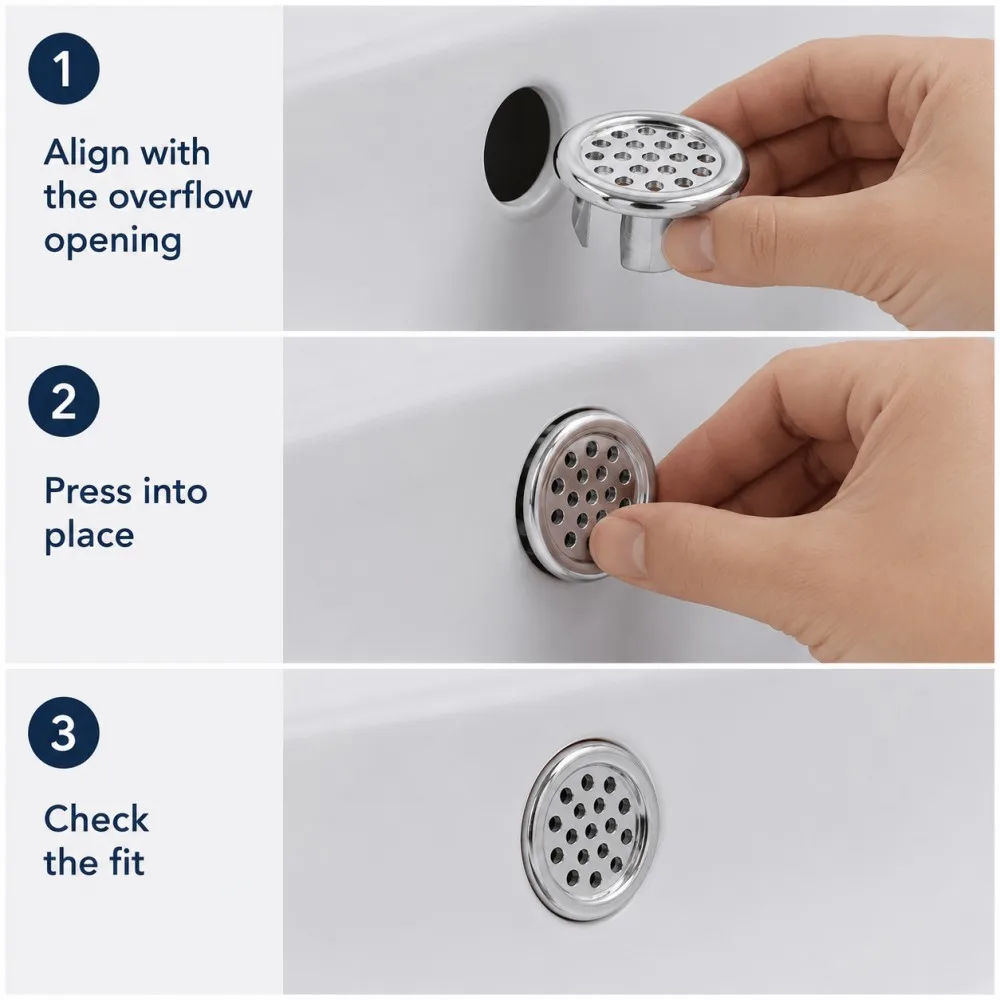 1

Align with the overflow opening

2

Press into place

3

Check the fit