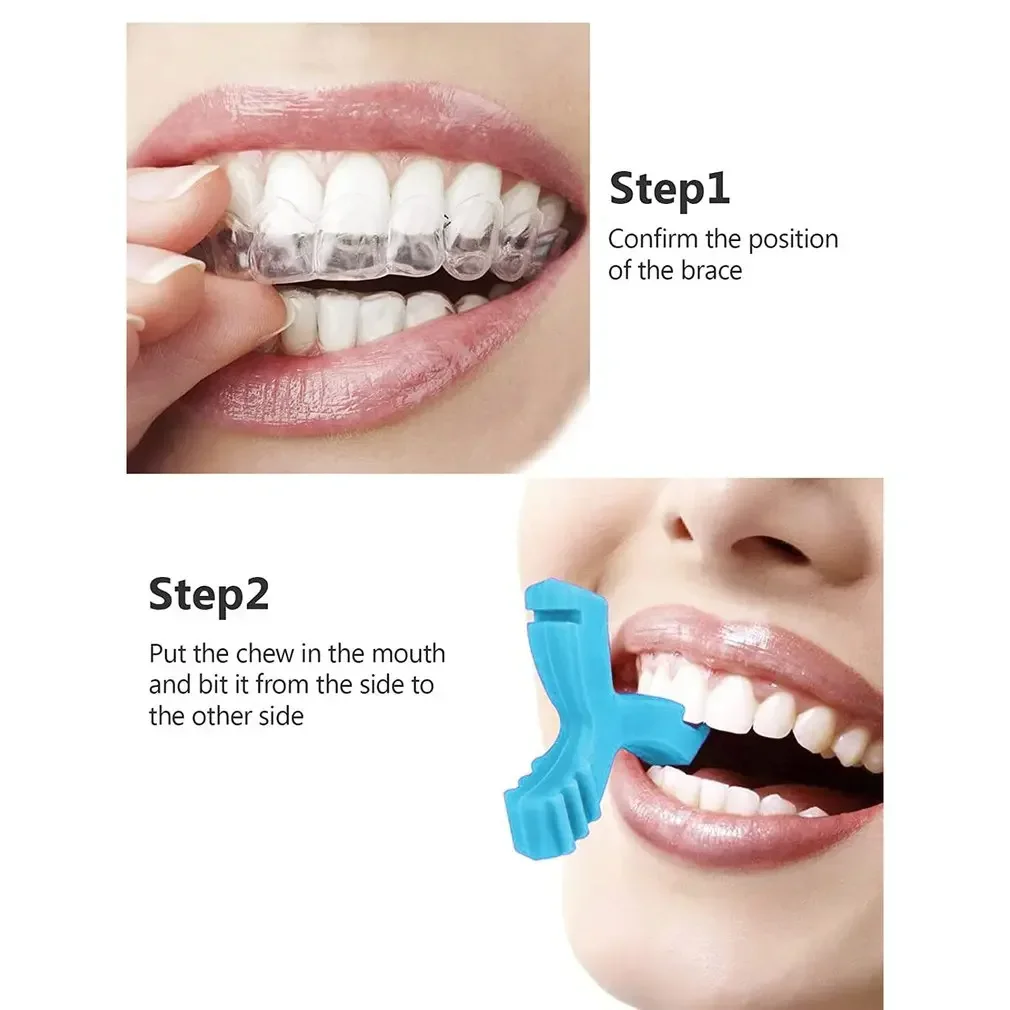 Step1

Confirm the position of the brace

Step2

Put the chew in the mouth and bit it from the side to the other side