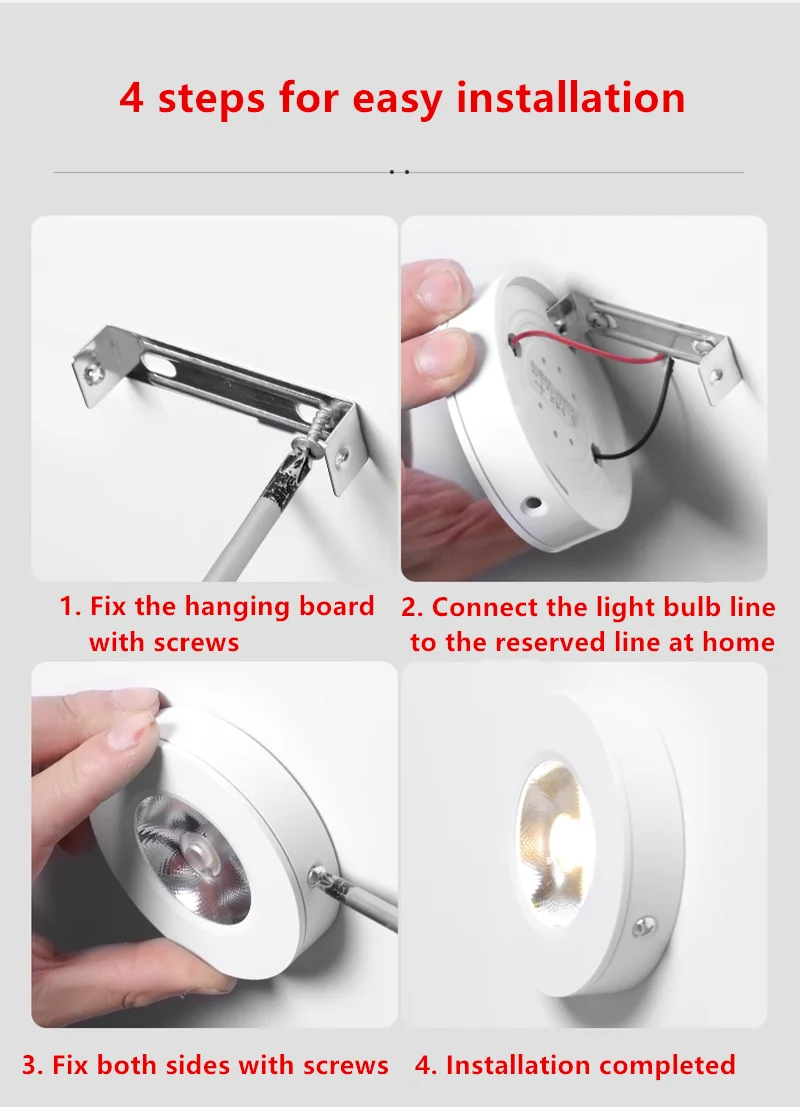 4 steps for easy installation

1. Fix the hanging board with screws

2. Connect the light bulb line to the reserved line at home

3. Fix both sides with screws

4. Installation completed