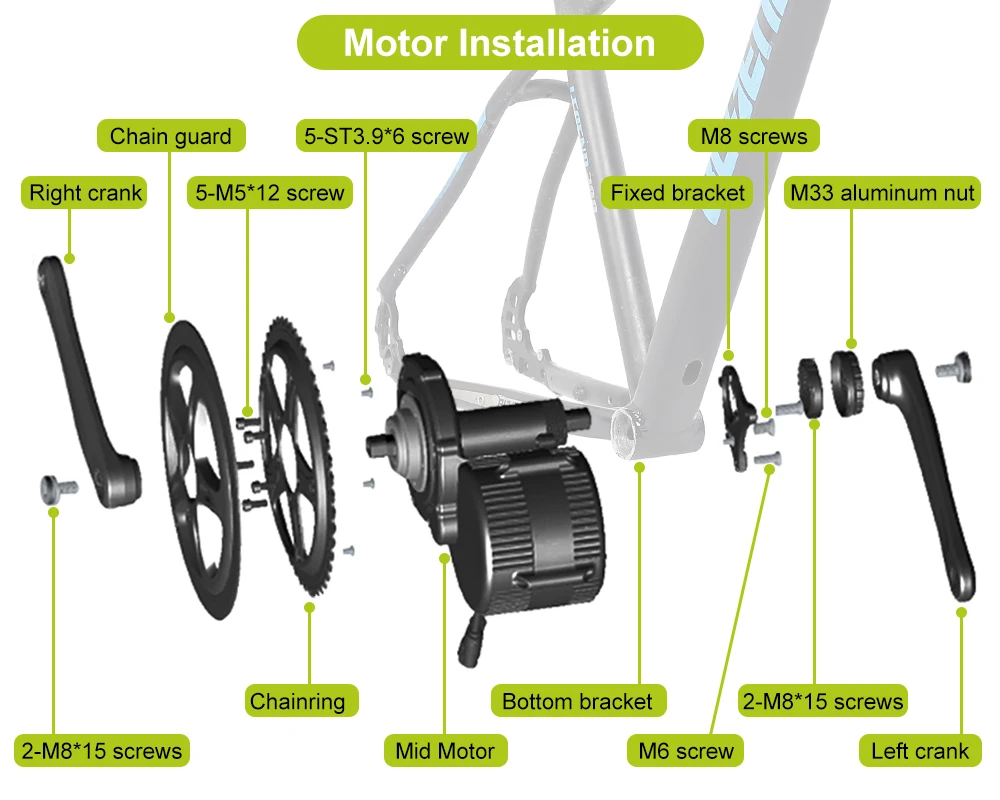 Motor Installation

Chain guard

5-ST3.9*6 screw

M8 screws

Right crank

5-M5*12 screw

Fixed bracket

M33 aluminum nut

Chainring

Bottom bracket

2-M8*15 screws

2-M8*15 screws

Mid Motor

M6 screw

Left crank