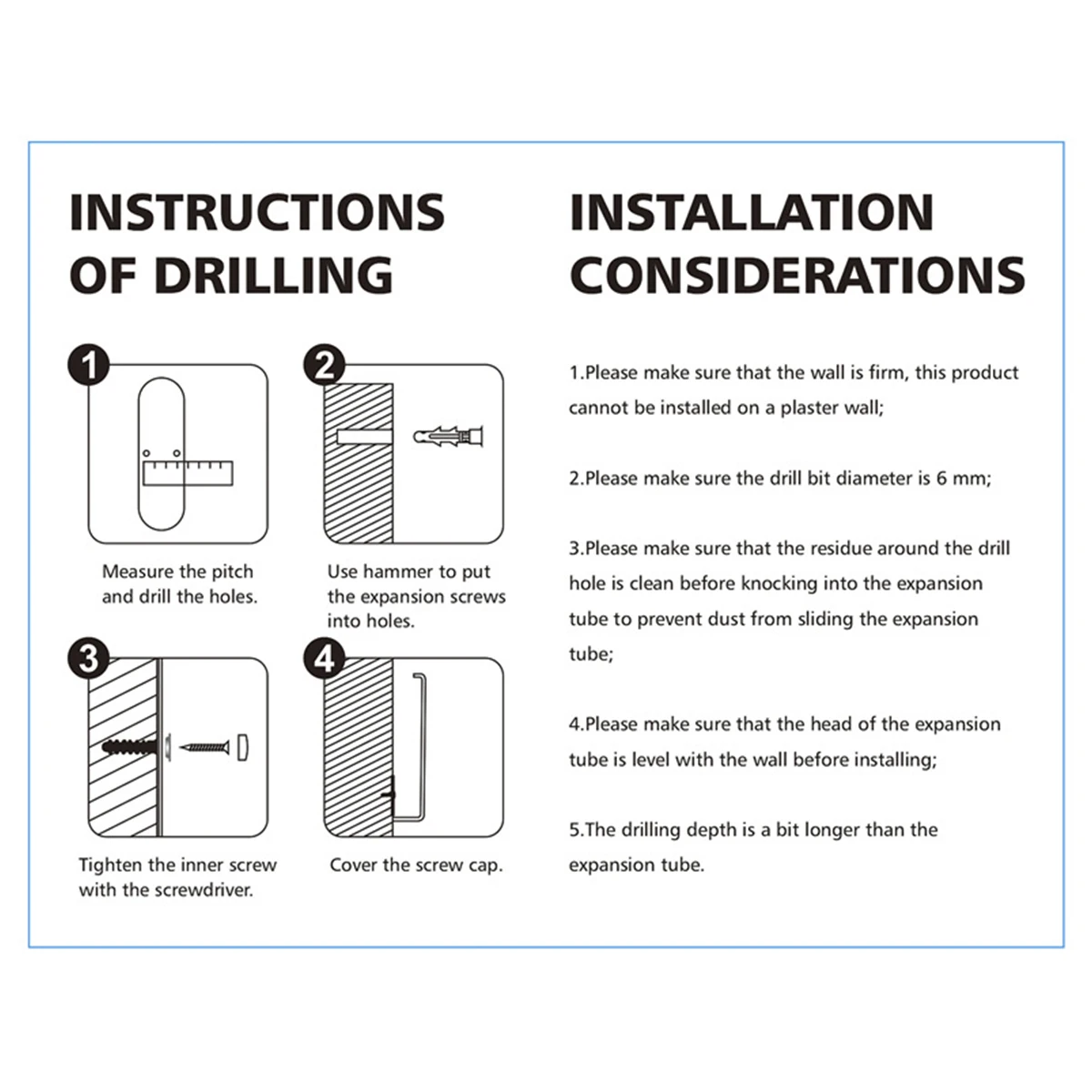 INSTRUCTIONS OF DRILLING

1

Measure the pitch and drill the holes.

2

Use hammer to put the expansion screws into holes.

3

Tighten the inner screw with the screwdriver.

4

Cover the screw cap.

INSTALLATION CONSIDERATIONS

1.Please make sure that the wall is firm, this product cannot be installed on a plaster wall;

2.Please make sure the drill bit diameter is 6 mm;

3.Please make sure that the residue around the drill hole is clean before knocking into the expansion tube to prevent dust from sliding the expansion tube;

4.Please make sure that the head of the expansion tube is level with the wall before installing;

5.The drilling depth is a bit longer than the expansion tube.