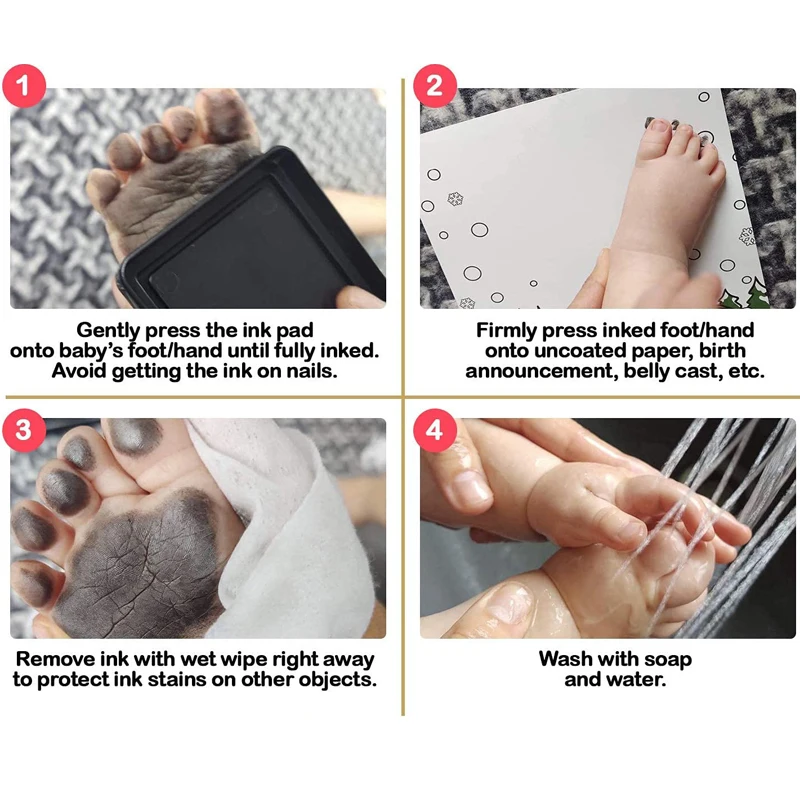 1

Gently press the ink pad onto baby's foot/hand until fully inked. Avoid getting the ink on nails.

2

Firmly press inked foot/hand onto uncoated paper, birth announcement, belly cast, etc.

3

Remove ink with wet wipe right away to protect ink stains on other objects.

4

Wash with soap and water.