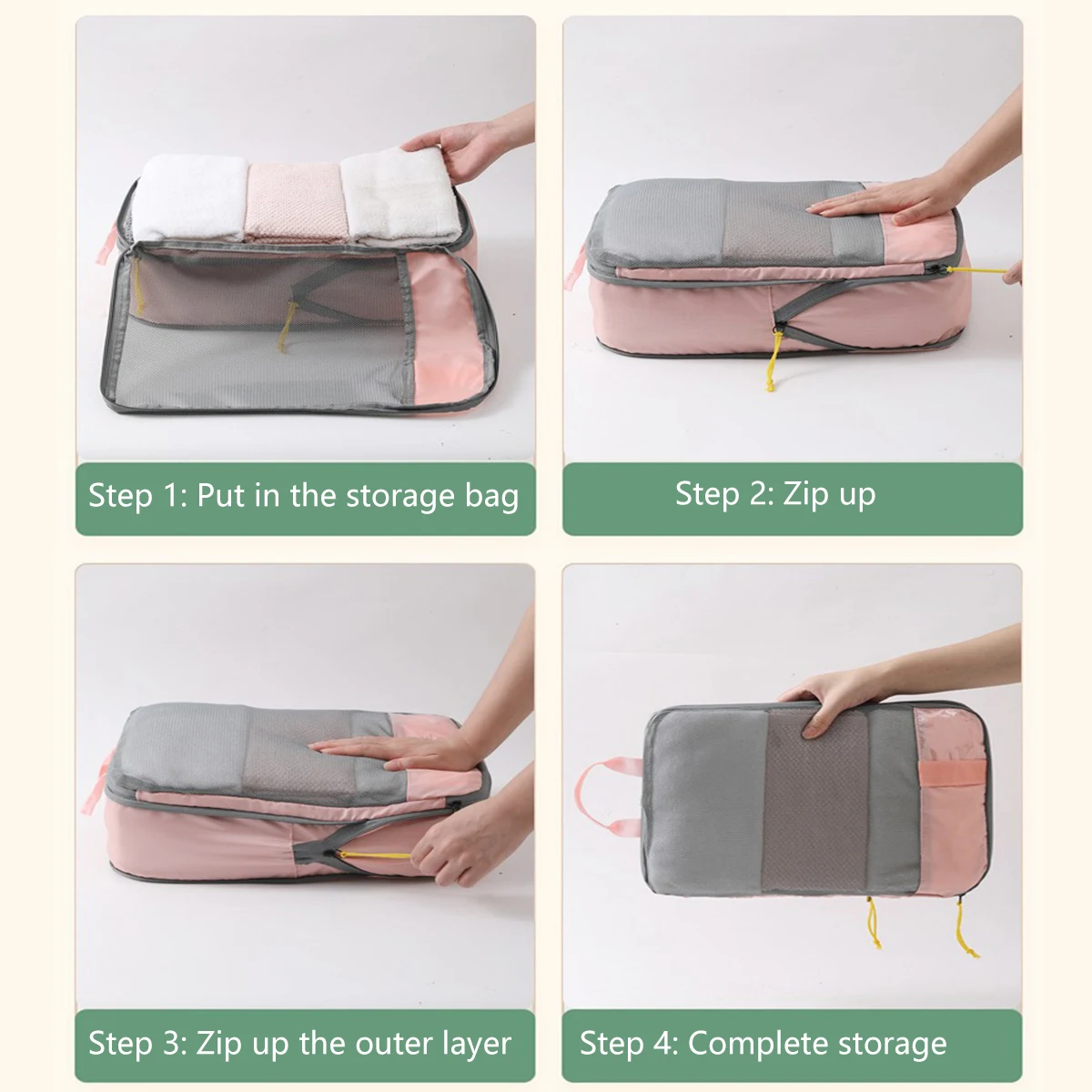 Step 1: Put in the storage bag

Step 2: Zip up

Step 3: Zip up the outer layer

Step 4: Complete storage