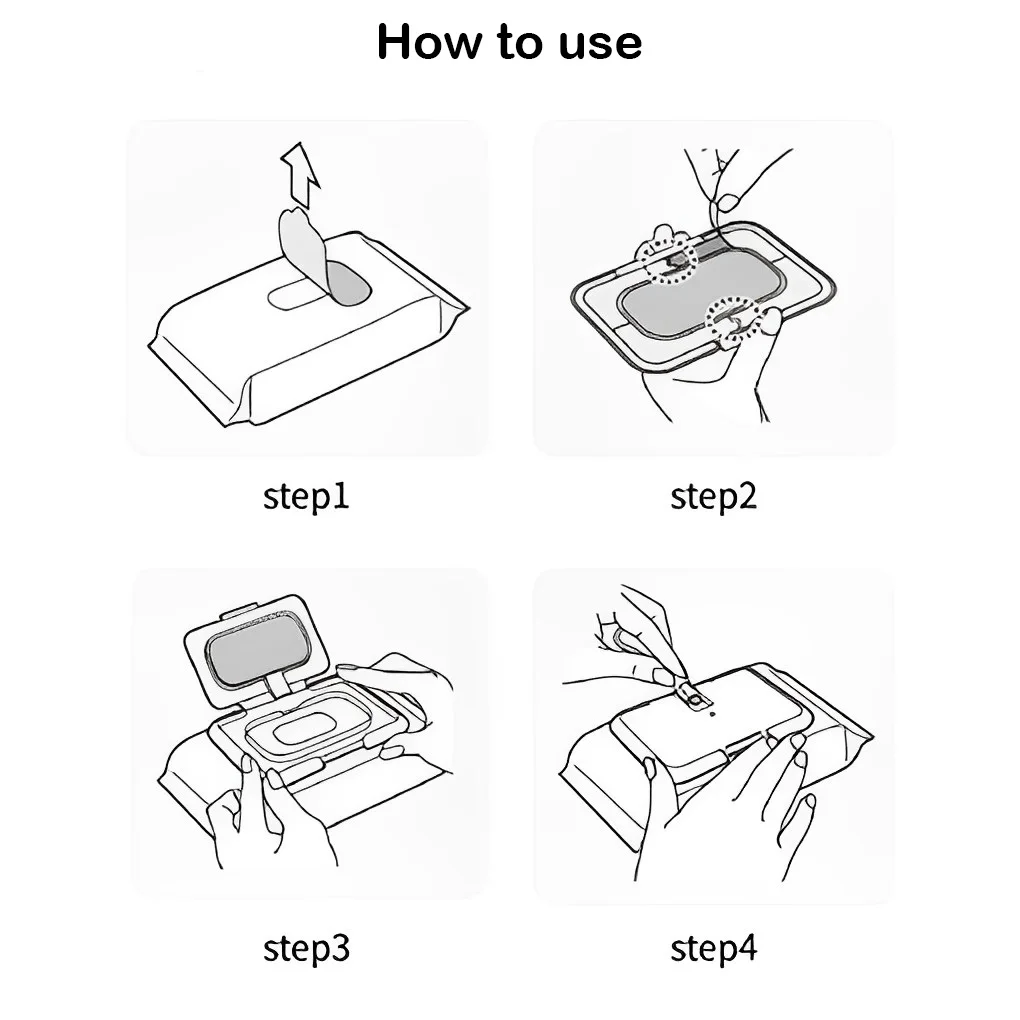 How to use

step1

step2

step3

step4