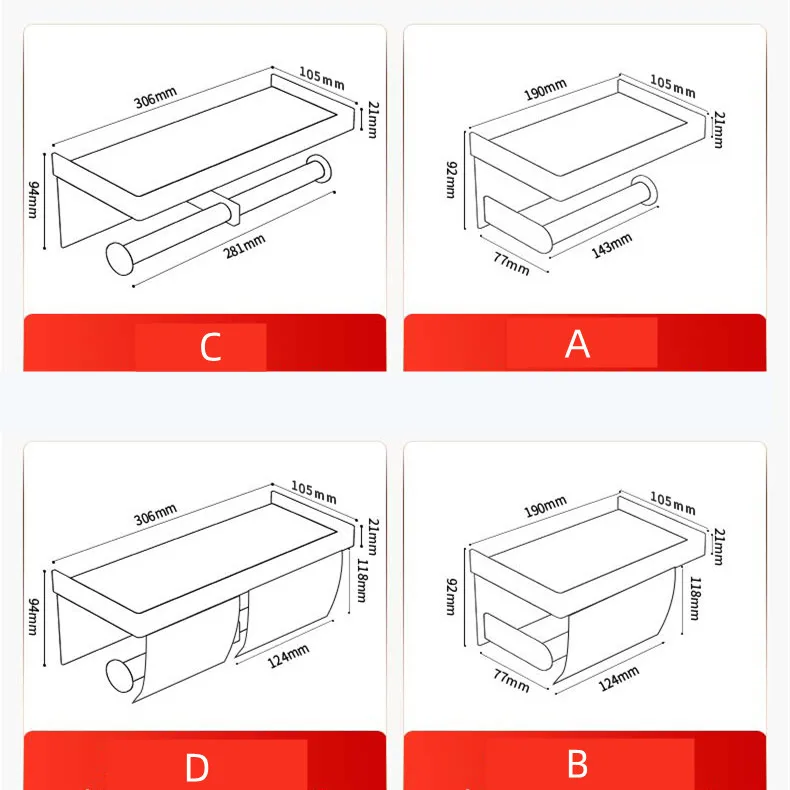 306mm
105mm
21mm
94mm
281mm
C

190mm
105mm
21mm
92mm
77mm
143mm
A

306mm
105mm
21mm
118mm
94mm
124mm
D

190mm
105mm
21mm
118mm
92mm
77mm
124mm
B