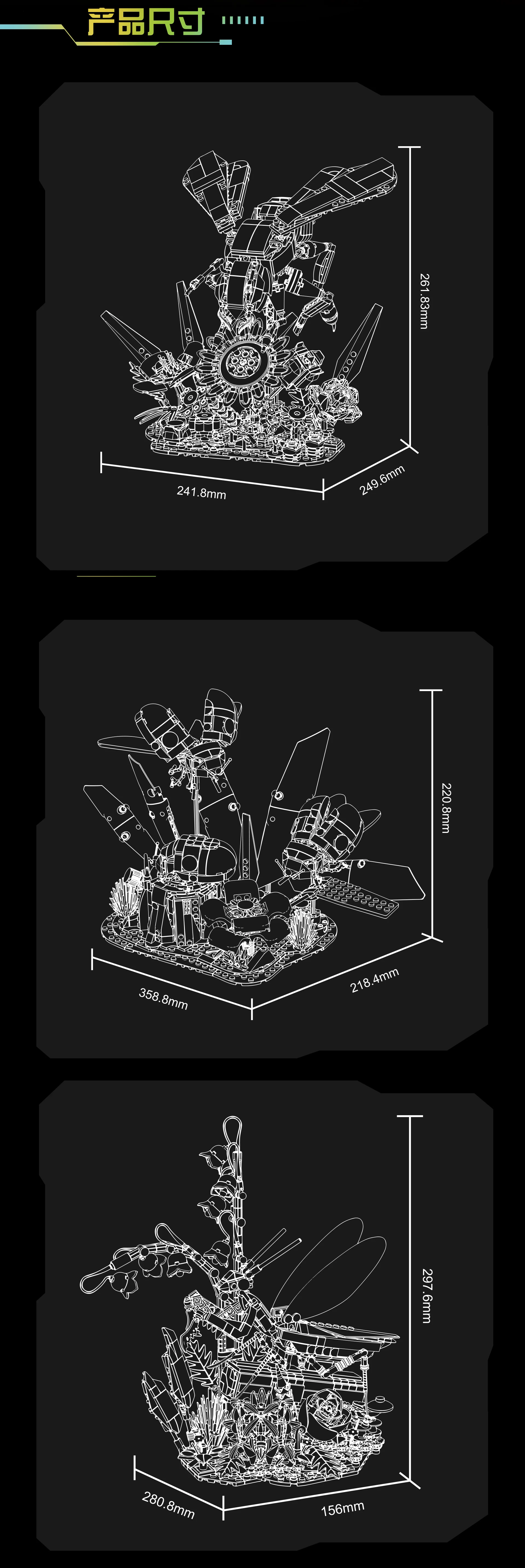 产品尺寸

261.83mm
241.8mm
249.6mm

220.8mm
358.8mm
218.4mm

297.6mm
280.8mm
156mm