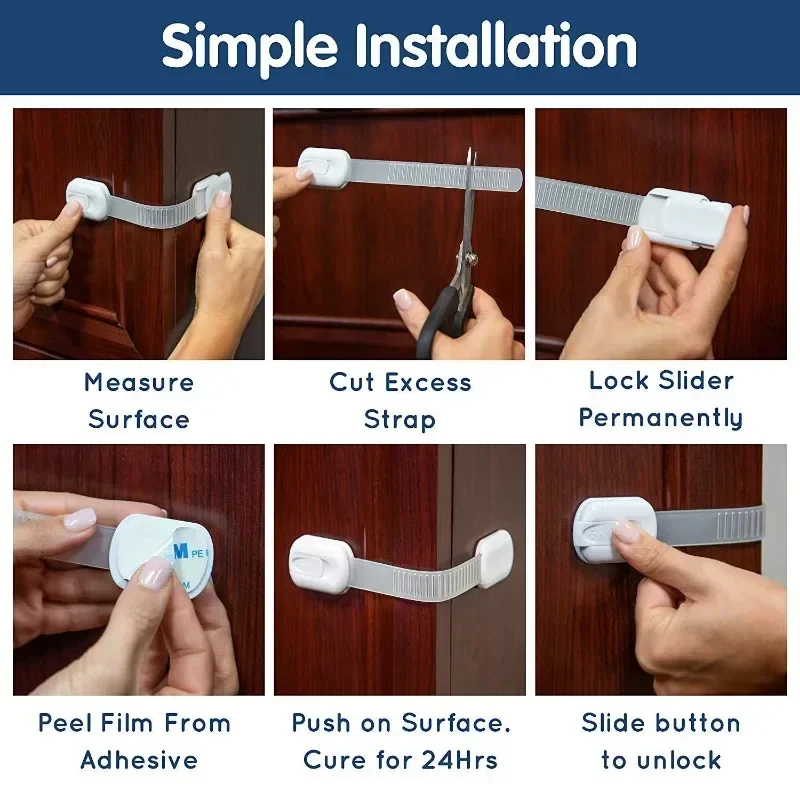 Simple Installation

Measure Surface

Cut Excess Strap

Lock Slider Permanently

M PE

Peel Film From Adhesive

Push on Surface. Cure for 24Hrs

Slide button to unlock