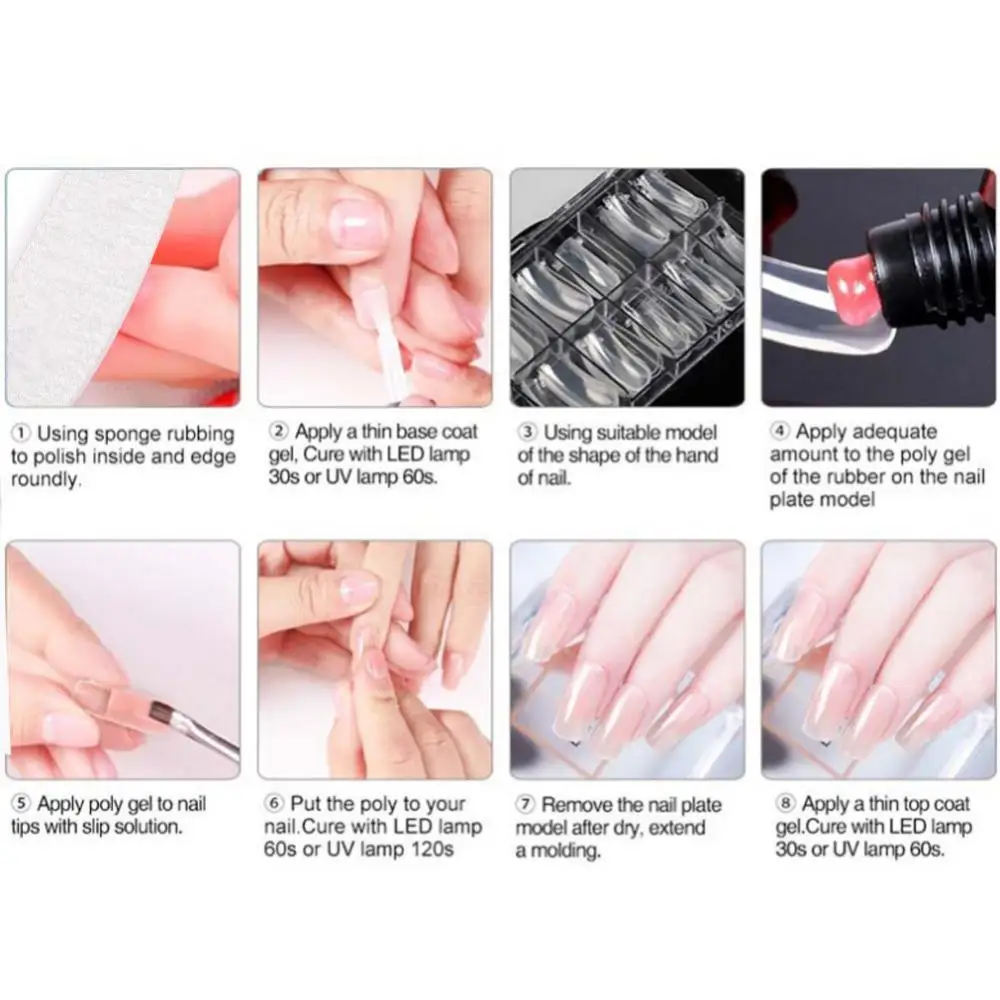 ① Using sponge rubbing to polish inside and edge roundly.

② Apply a thin base coat gel, Cure with LED lamp 30s or UV lamp 60s.

③ Using suitable model of the shape of the hand of nail.

④ Apply adequate amount to the poly gel of the rubber on the nail plate model

⑤ Apply poly gel to nail tips with slip solution.

⑥ Put the poly to your nail.Cure with LED lamp 60s or UV lamp 120s

⑦ Remove the nail plate model after dry, extend a molding.

⑧ Apply a thin top coat gel.Cure with LED lamp 30s or UV lamp 60s.