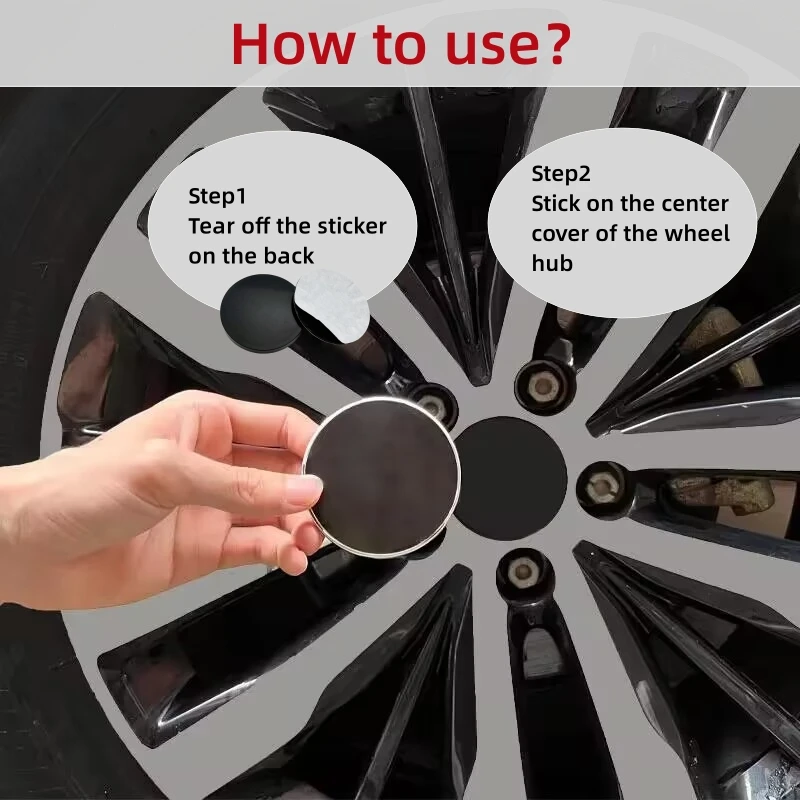 How to use?

Step1
Tear off the sticker on the back

Step2
Stick on the center cover of the wheel hub