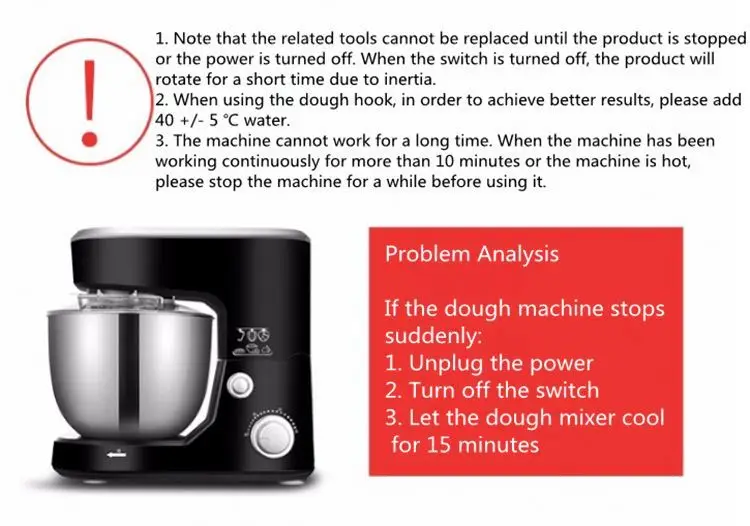 !

1. Note that the related tools cannot be replaced until the product is stopped or the power is turned off. When the switch is turned off, the product will rotate for a short time due to inertia.
2. When using the dough hook, in order to achieve better results, please add 40 +/- 5 °C water.
3. The machine cannot work for a long time. When the machine has been working continuously for more than 10 minutes or the machine is hot, please stop the machine for a while before using it.

Problem Analysis

If the dough machine stops suddenly:
1. Unplug the power
2. Turn off the switch
3. Let the dough mixer cool for 15 minutes