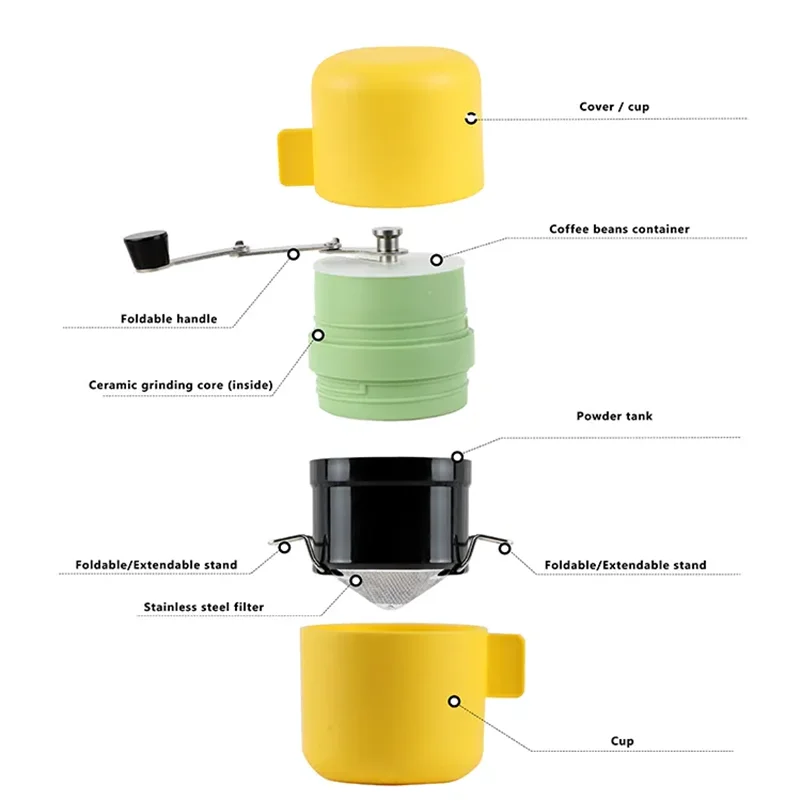 Cover / cup

Coffee beans container

Foldable handle

Ceramic grinding core (inside)

Powder tank

Foldable/Extendable stand

Foldable/Extendable stand

Stainless steel filter

Cup