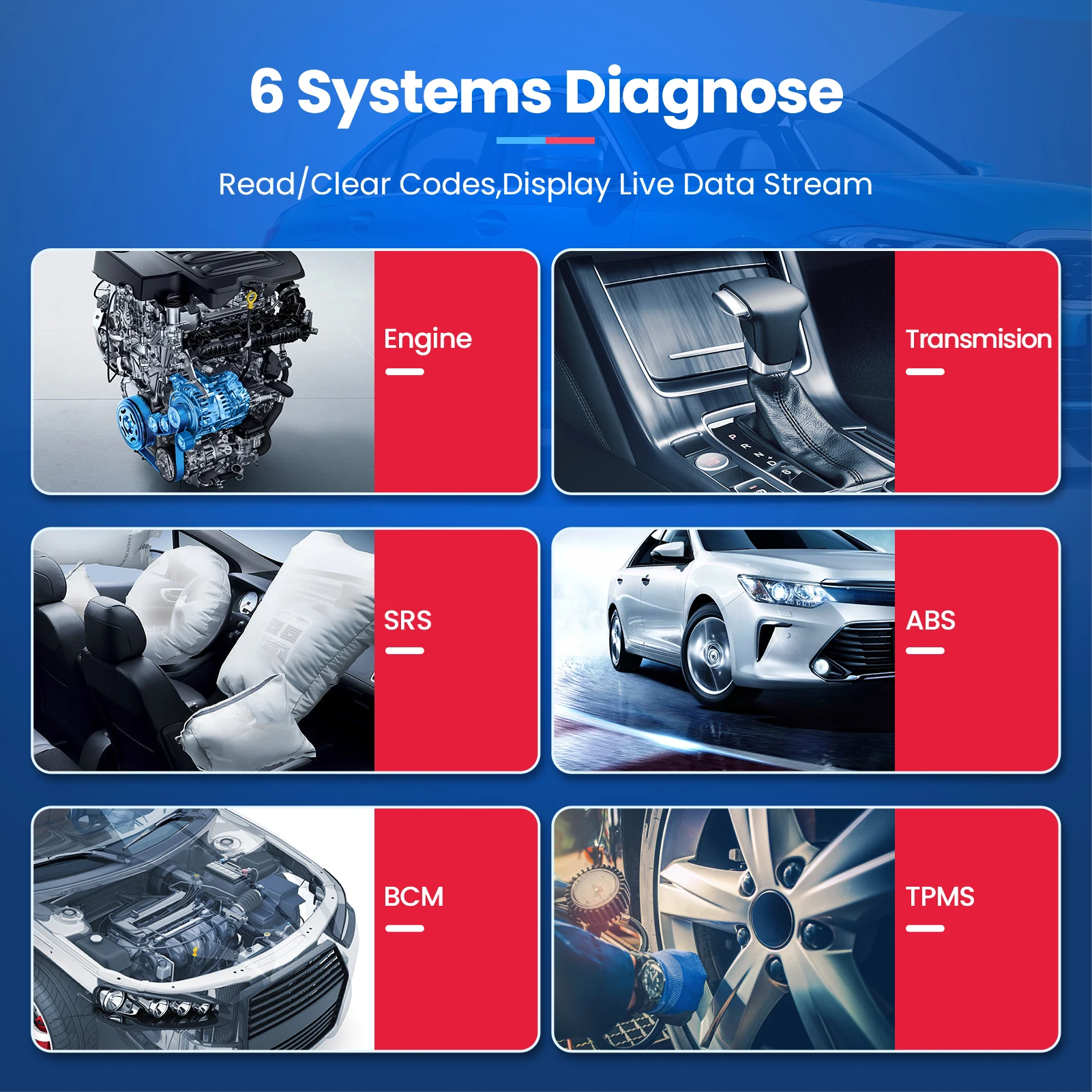 6 Systems Diagnose

Read/Clear Codes,Display Live Data Stream

Engine

Transmision

SRS

ABS

BCM

TPMS