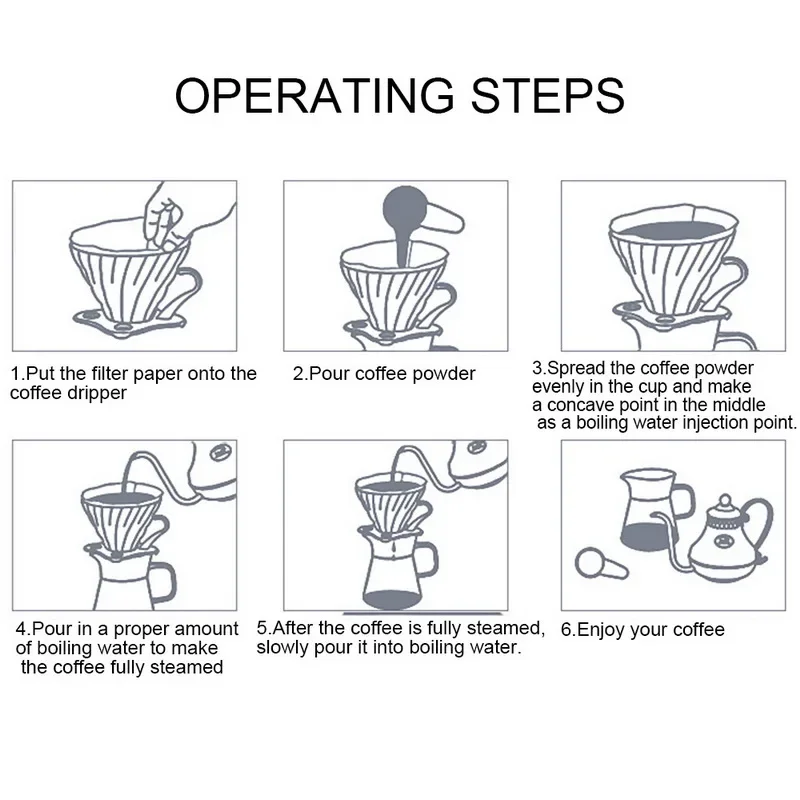 OPERATING STEPS

1.Put the filter paper onto the coffee dripper

2.Pour coffee powder

3.Spread the coffee powder evenly in the cup and make a concave point in the middle as a boiling water injection point.

4.Pour in a proper amount of boiling water to make the coffee fully steamed

5.After the coffee is fully steamed, slowly pour it into boiling water.

6.Enjoy your coffee