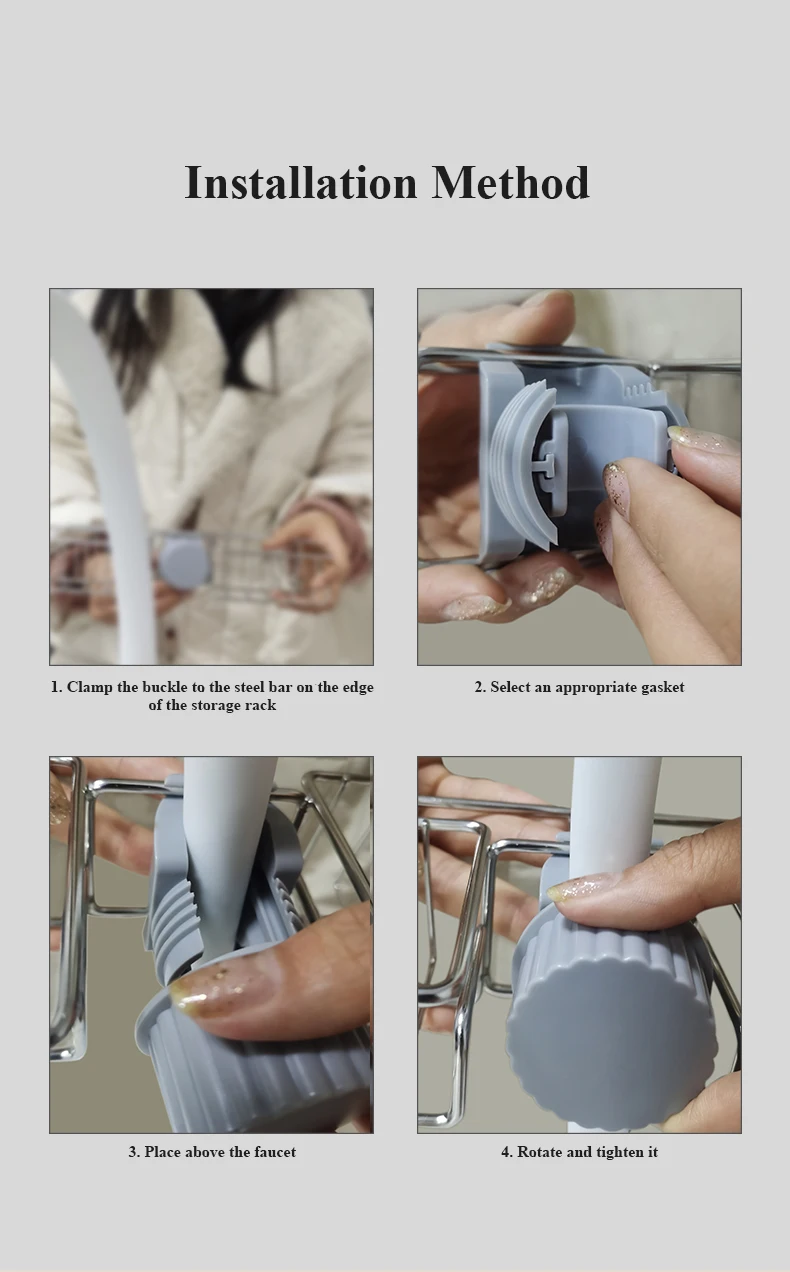 Installation Method

1. Clamp the buckle to the steel bar on the edge of the storage rack

2. Select an appropriate gasket

3. Place above the faucet

4. Rotate and tighten it