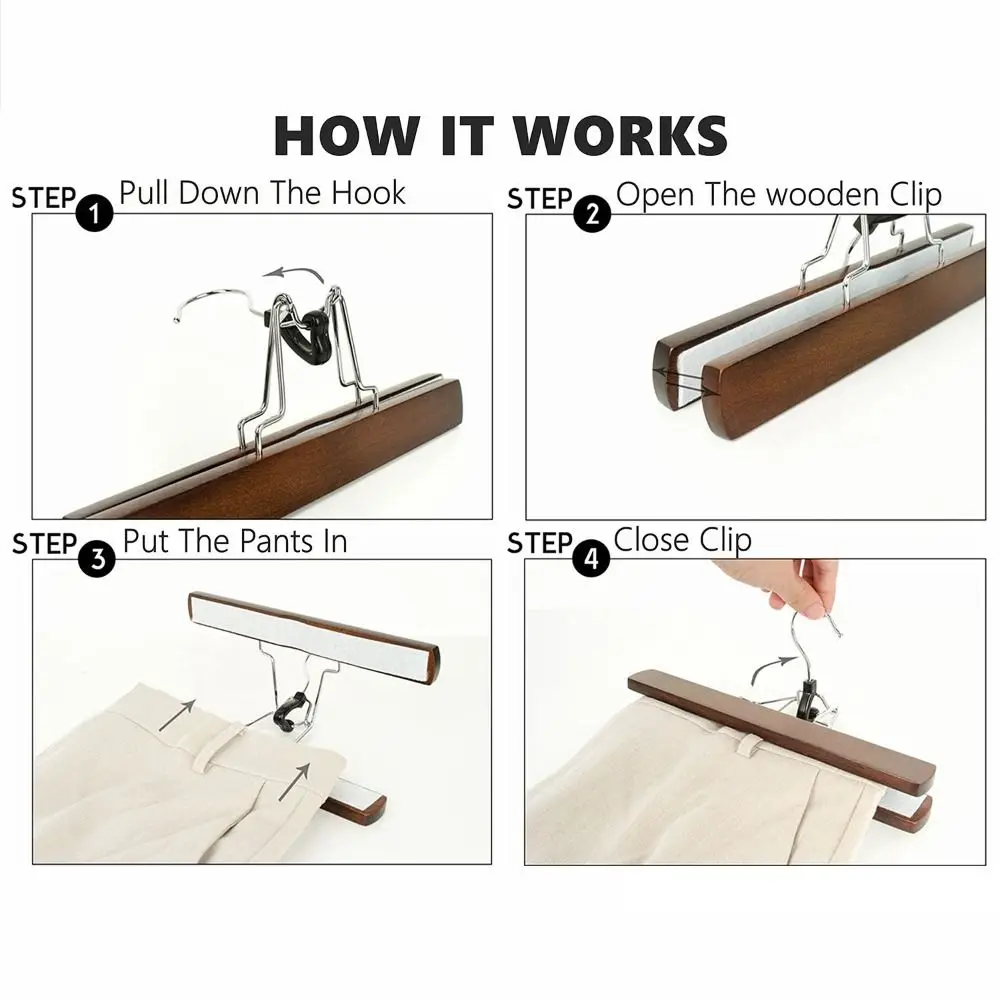 HOW IT WORKS

STEP 1 Pull Down The Hook

STEP 2 Open The wooden Clip

STEP 3 Put The Pants In

STEP 4 Close Clip