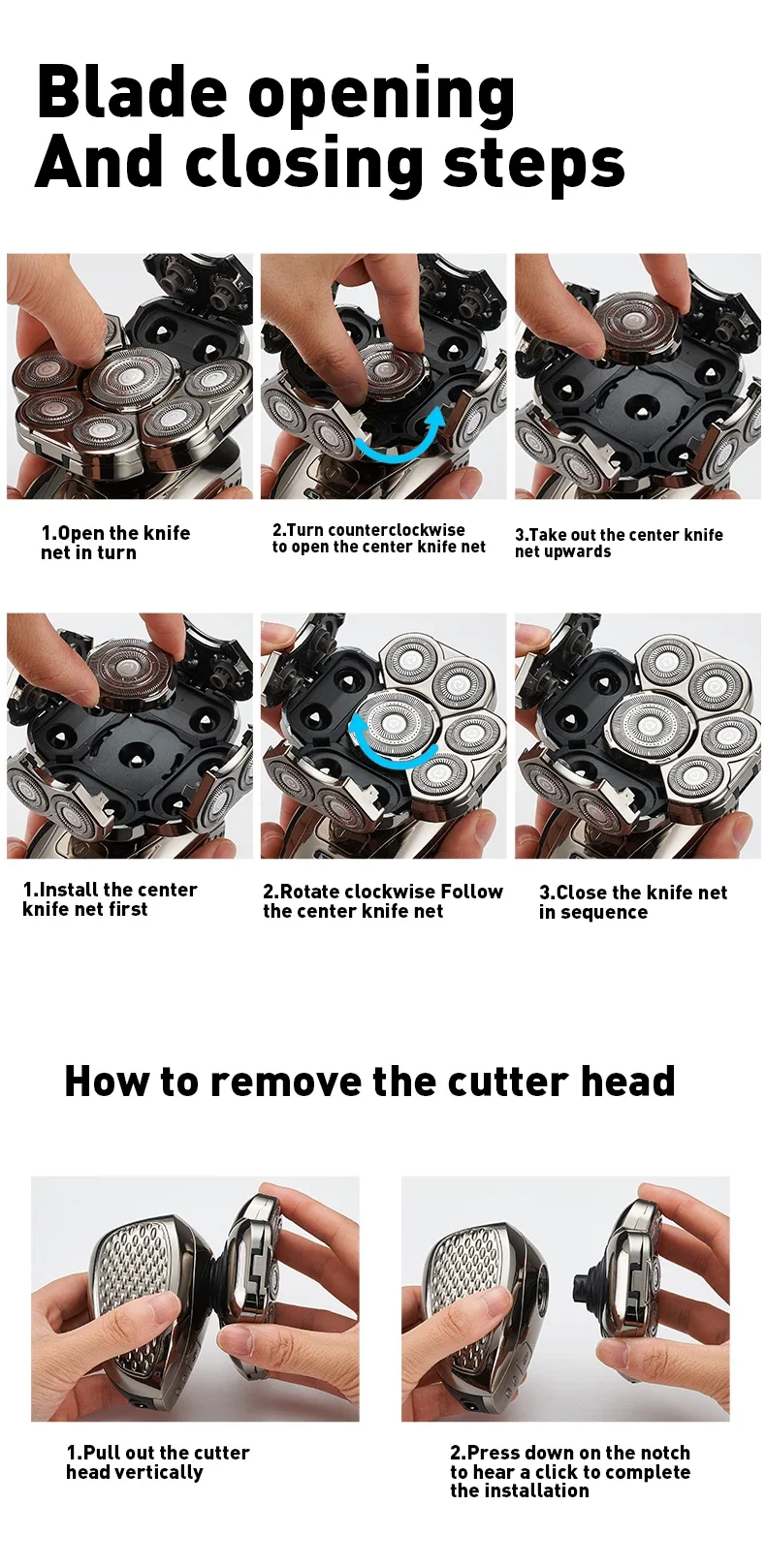 Blade opening And closing steps

1.Open the knife net in turn

2.Turn counterclockwise to open the center knife net

3.Take out the center knife net upwards

1.Install the center knife net first

2.Rotate clockwise Follow the center knife net

3.Close the knife net in sequence

How to remove the cutter head

1.Pull out the cutter head vertically

2.Press down on the notch to hear a click to complete the installation