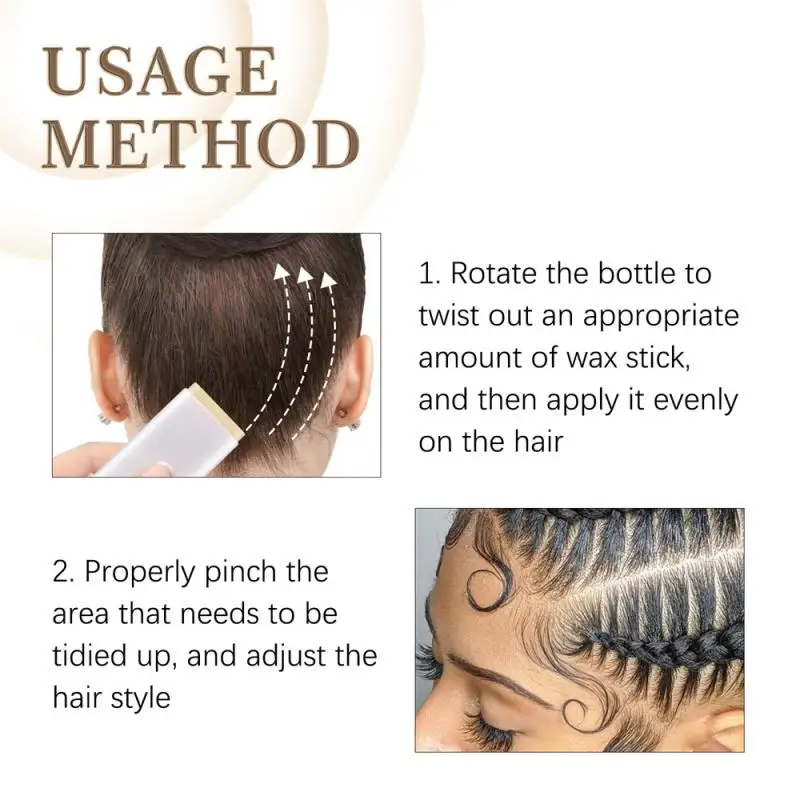 USAGE METHOD

1. Rotate the bottle to twist out an appropriate amount of wax stick, and then apply it evenly on the hair

2. Properly pinch the area that needs to be tidied up, and adjust the hair style