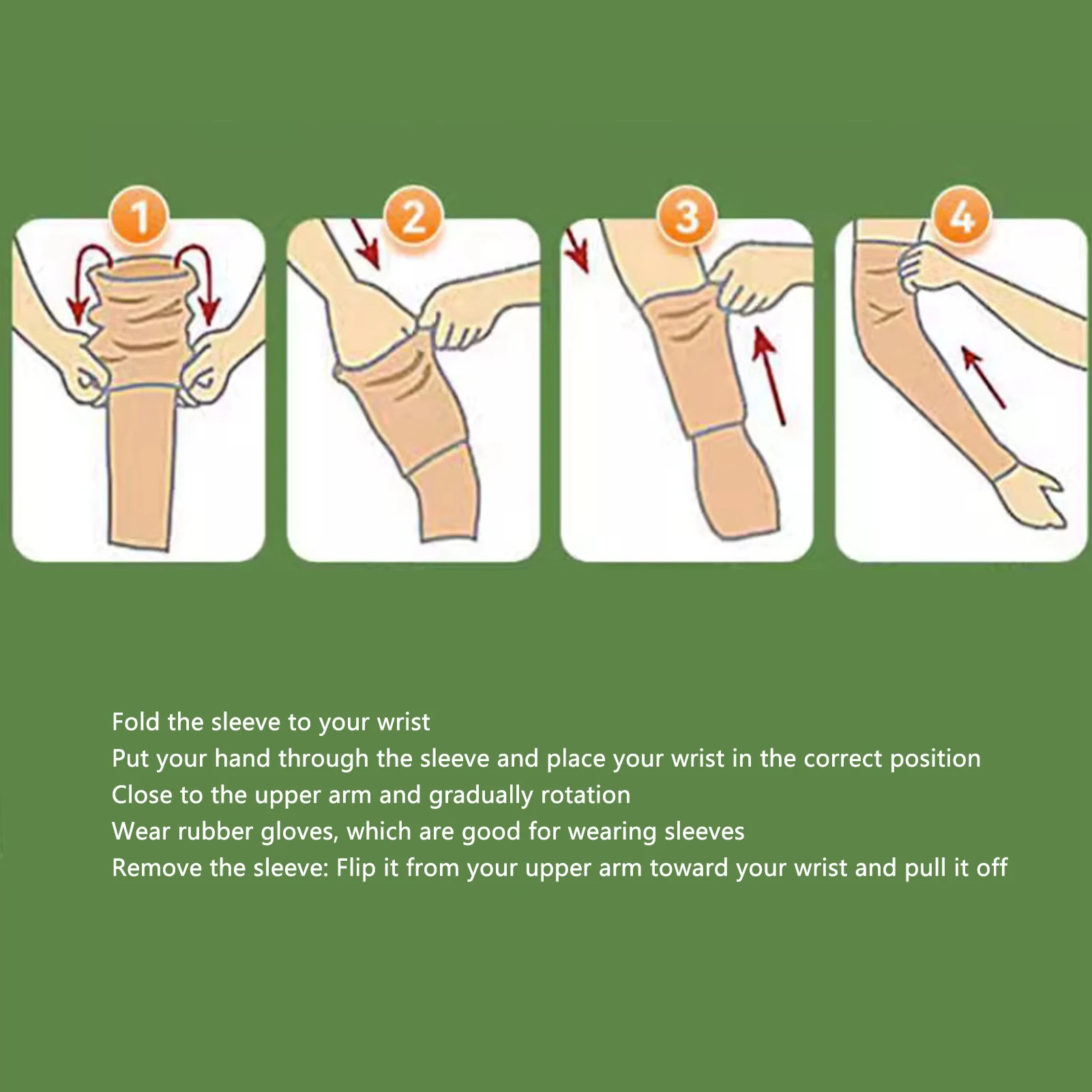 1

2

3

4

Fold the sleeve to your wrist
Put your hand through the sleeve and place your wrist in the correct position
Close to the upper arm and gradually rotation
Wear rubber gloves, which are good for wearing sleeves
Remove the sleeve: Flip it from your upper arm toward your wrist and pull it off