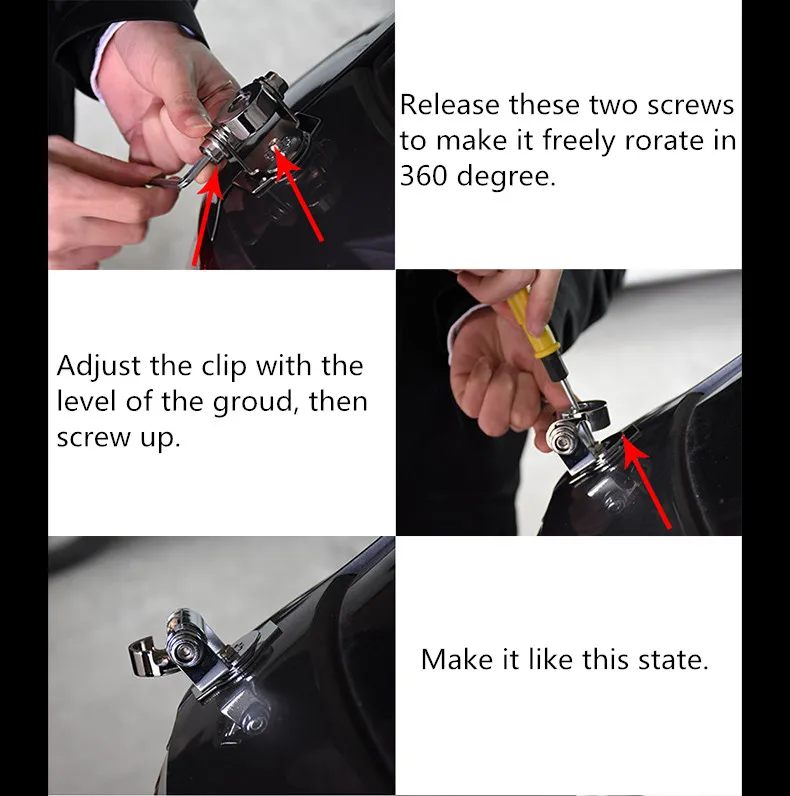 Release these two screws to make it freely rorate in 360 degree.

Adjust the clip with the level of the groud, then screw up.

Make it like this state.