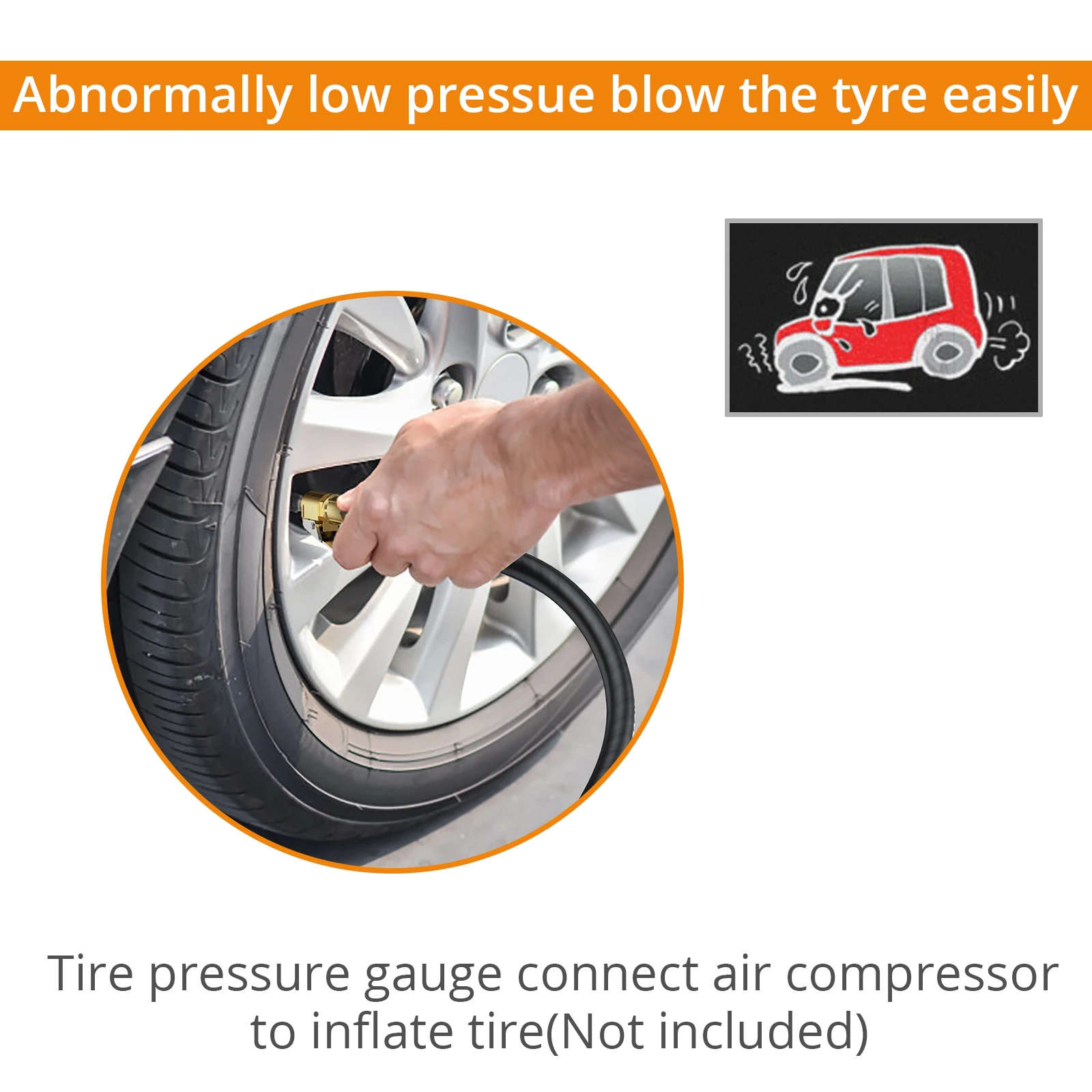 Abnormally low pressue blow the tyre easily

Tire pressure gauge connect air compressor to inflate tire(Not included)