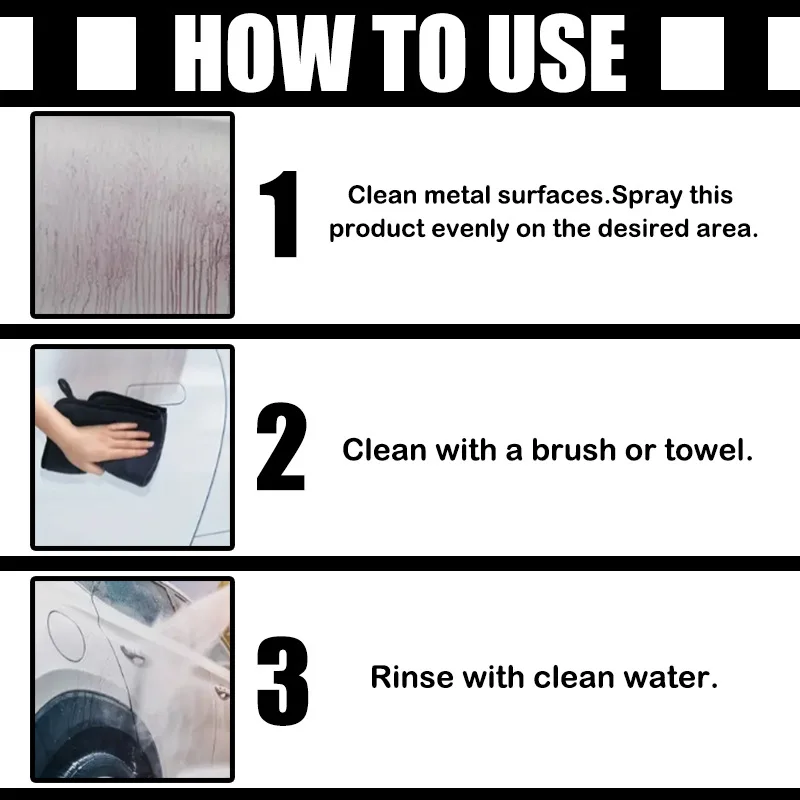 HOW TO USE

1 Clean metal surfaces.Spray this product evenly on the desired area.

2 Clean with a brush or towel.

3 Rinse with clean water.