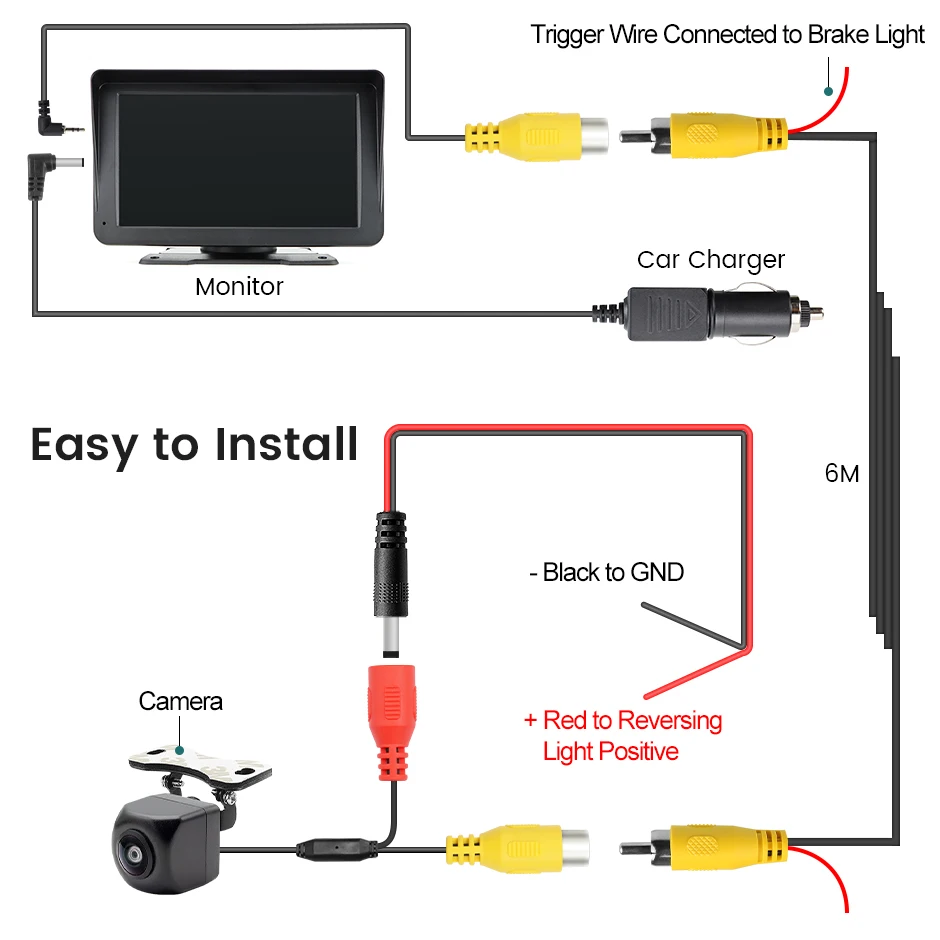 Trigger Wire Connected to Brake Light

Monitor

Car Charger

Easy to Install

6M

- Black to GND

+ Red to Reversing Light Positive

Camera