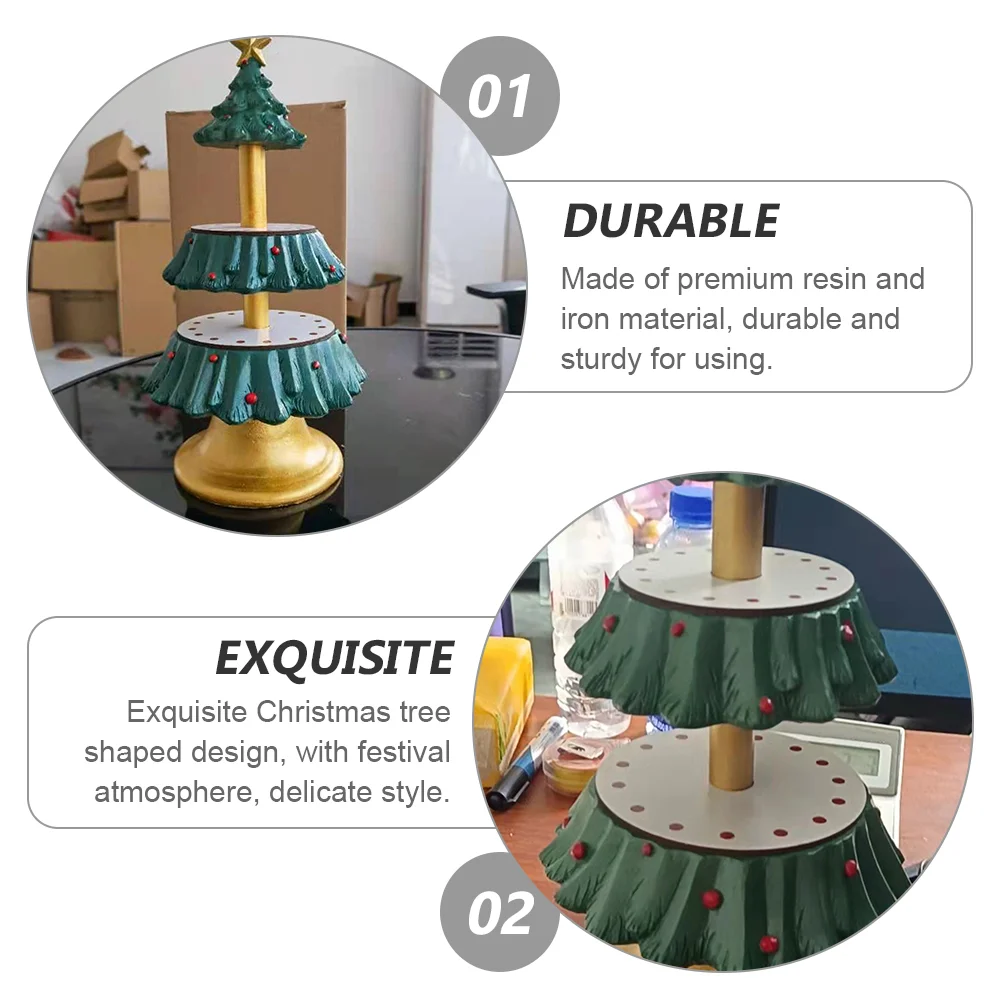 01

DURABLE

Made of premium resin and iron material, durable and sturdy for using.

EXQUISITE

Exquisite Christmas tree shaped design, with festival atmosphere, delicate style.

02