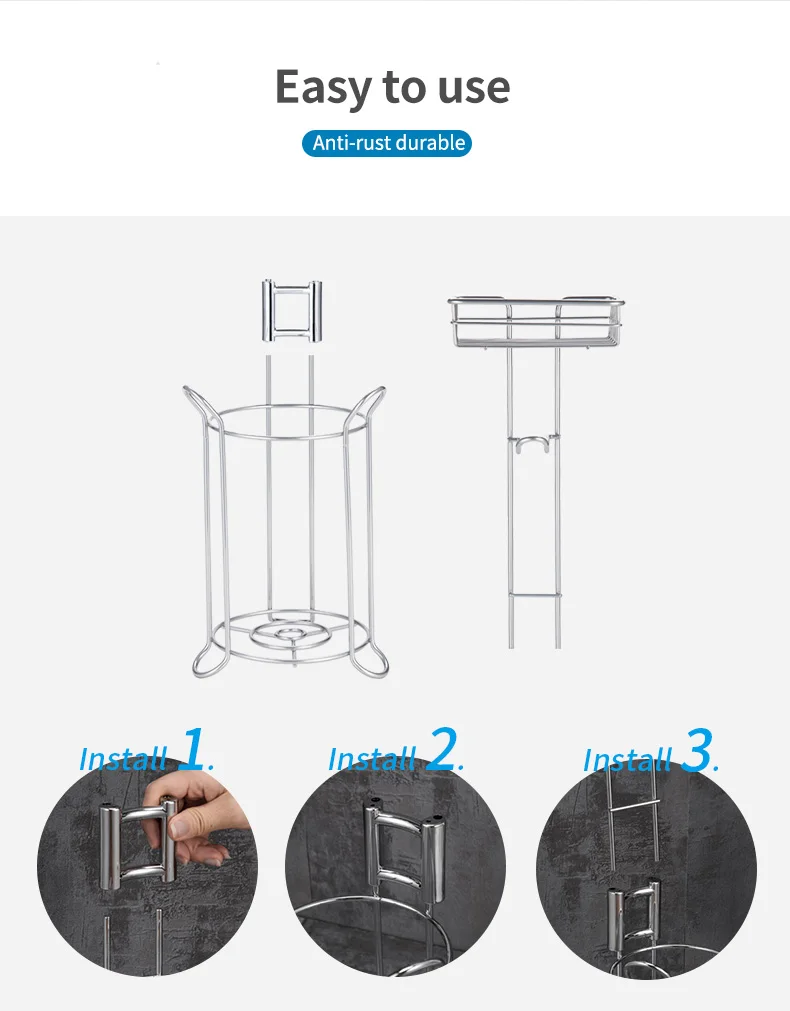 Easy to use

Anti-rust durable

Install 1.

Install 2.

Install 3.