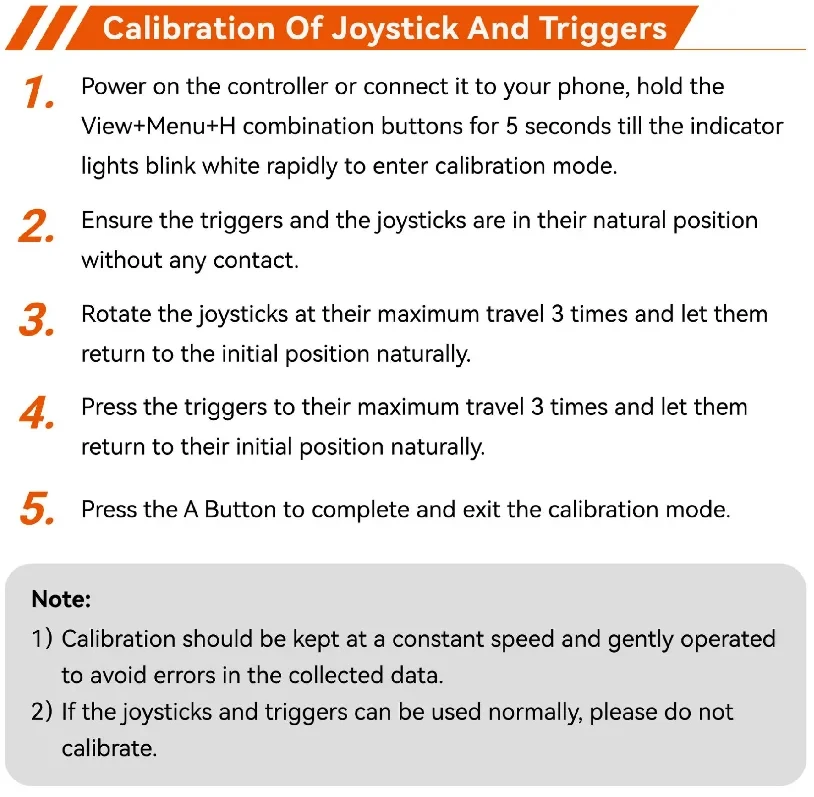 Calibration Of Joystick And Triggers

1. Power on the controller or connect it to your phone, hold the View+Menu+H combination buttons for 5 seconds till the indicator lights blink white rapidly to enter calibration mode.

2. Ensure the triggers and the joysticks are in their natural position without any contact.

3. Rotate the joysticks at their maximum travel 3 times and let them return to the initial position naturally.

4. Press the triggers to their maximum travel 3 times and let them return to their initial position naturally.

5. Press the A Button to complete and exit the calibration mode.

Note:
1) Calibration should be kept at a constant speed and gently operated to avoid errors in the collected data.
2) If the joysticks and triggers can be used normally, please do not calibrate.