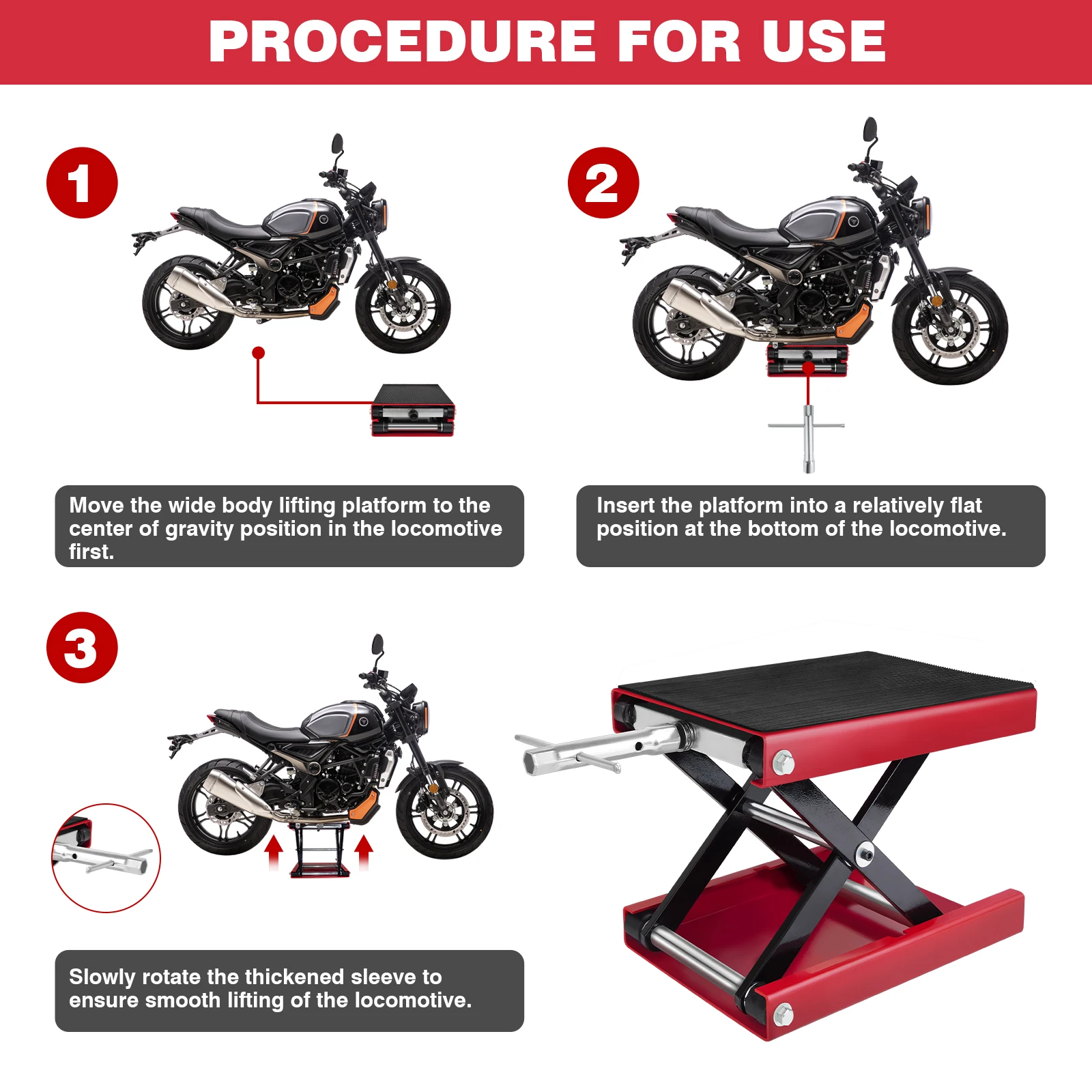 PROCEDURE FOR USE

1

Move the wide body lifting platform to the center of gravity position in the locomotive first.

2

Insert the platform into a relatively flat position at the bottom of the locomotive.

3

Slowly rotate the thickened sleeve to ensure smooth lifting of the locomotive.