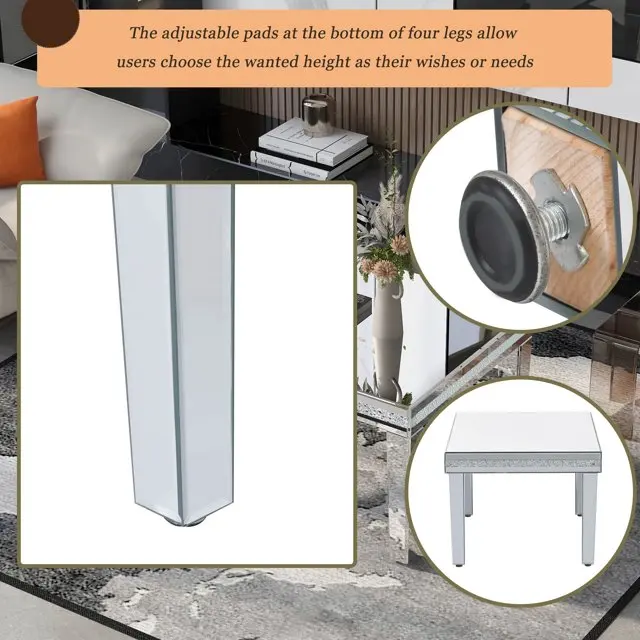 The adjustable pads at the bottom of four legs allow users choose the wanted height as their wishes or needs