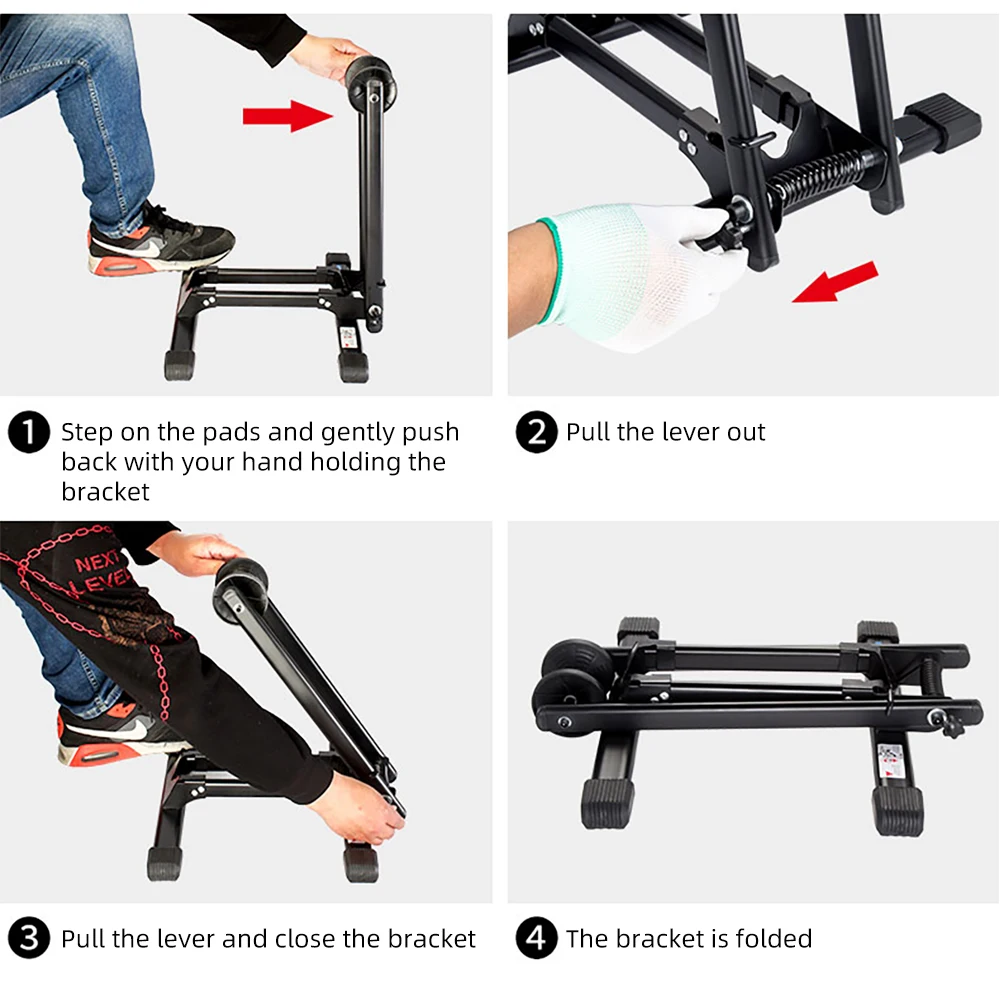 1 Step on the pads and gently push back with your hand holding the bracket

2 Pull the lever out

NEXT LEVEL

3 Pull the lever and close the bracket

4 The bracket is folded