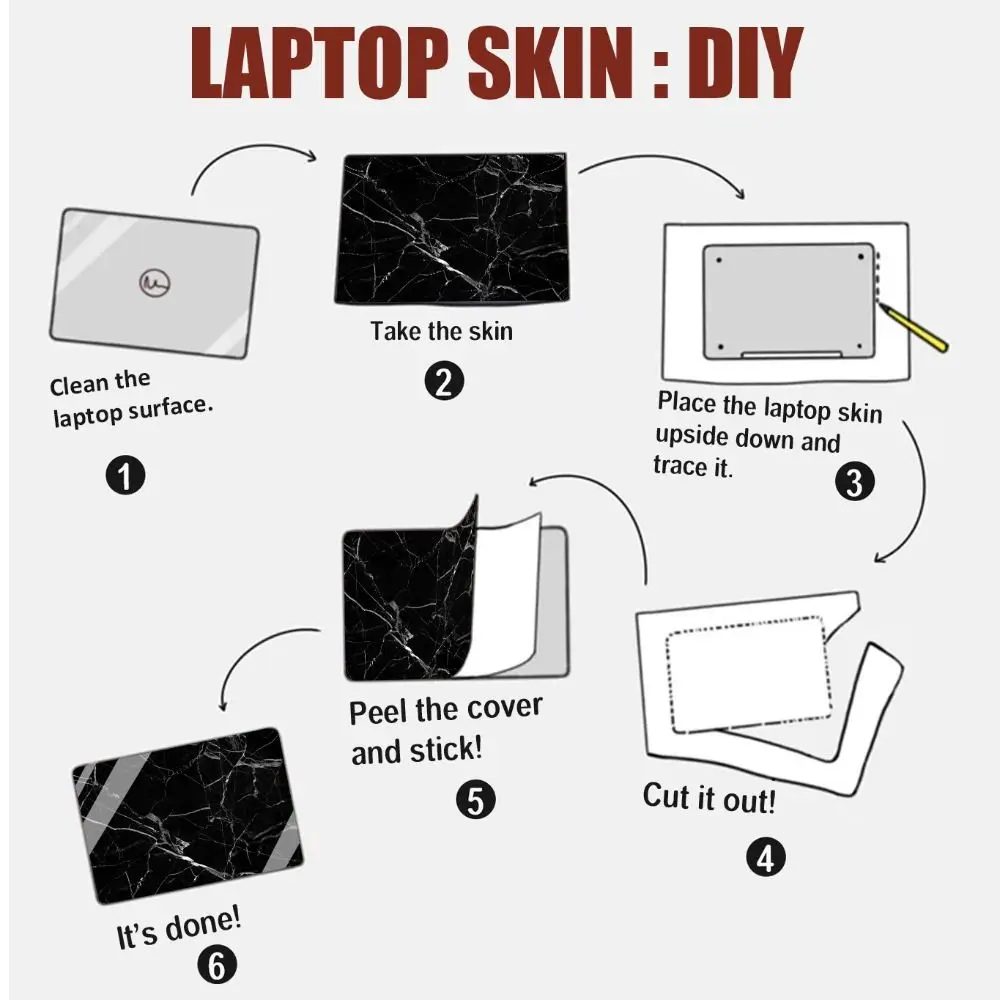 LAPTOP SKIN : DIY

Clean the laptop surface.

1

Take the skin

2

Place the laptop skin upside down and trace it.

3

Cut it out!

4

Peel the cover and stick!

5

It's done!

6