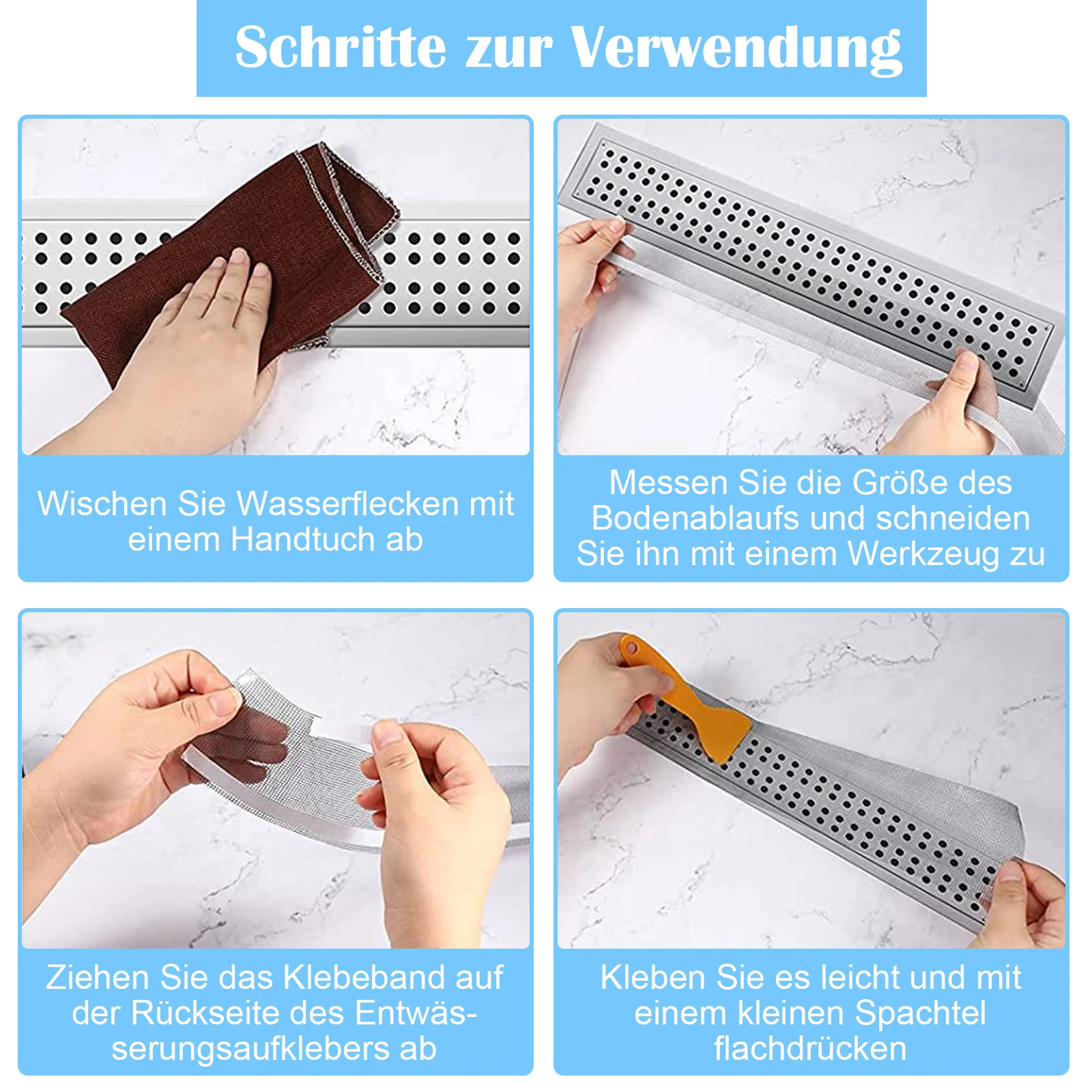 Schritte zur Verwendung

Wischen Sie Wasserflecken mit einem Handtuch ab

Messen Sie die Größe des Bodenablaufs und schneiden Sie ihn mit einem Werkzeug zu

Ziehen Sie das Klebeband auf der Rückseite des Entwässerungsaufklebers ab

Kleben Sie es leicht und mit einem kleinen Spachtel flachdrücken