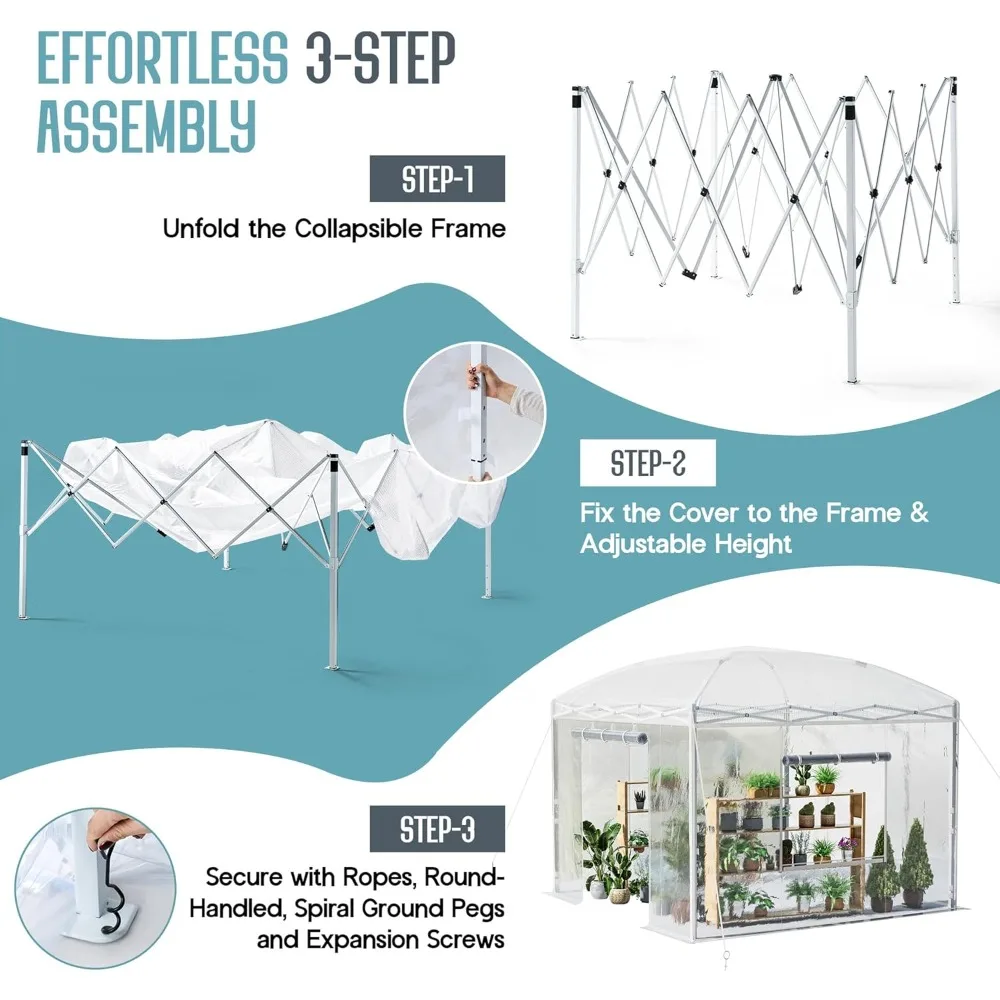 EFFORTLESS 3-STEP ASSEMBLY

STEP-1

Unfold the Collapsible Frame

STEP-2

Fix the Cover to the Frame & Adjustable Height

STEP-3

Secure with Ropes, Round-Handled, Spiral Ground Pegs and Expansion Screws