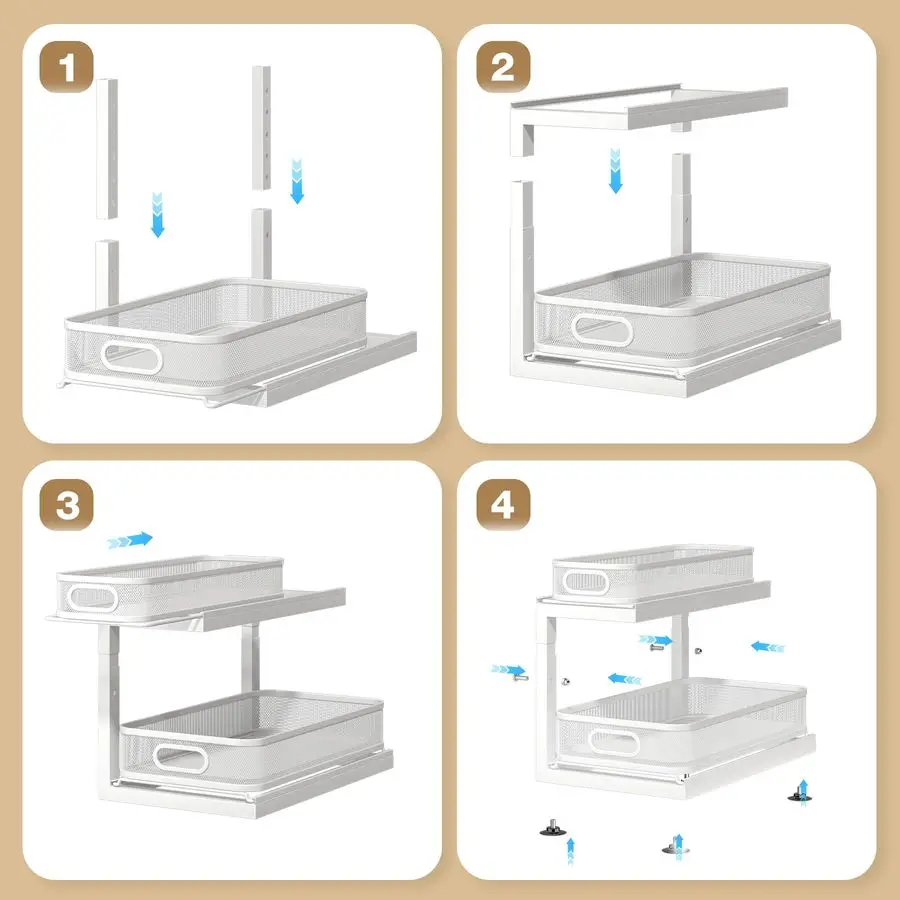 1

2

3

4