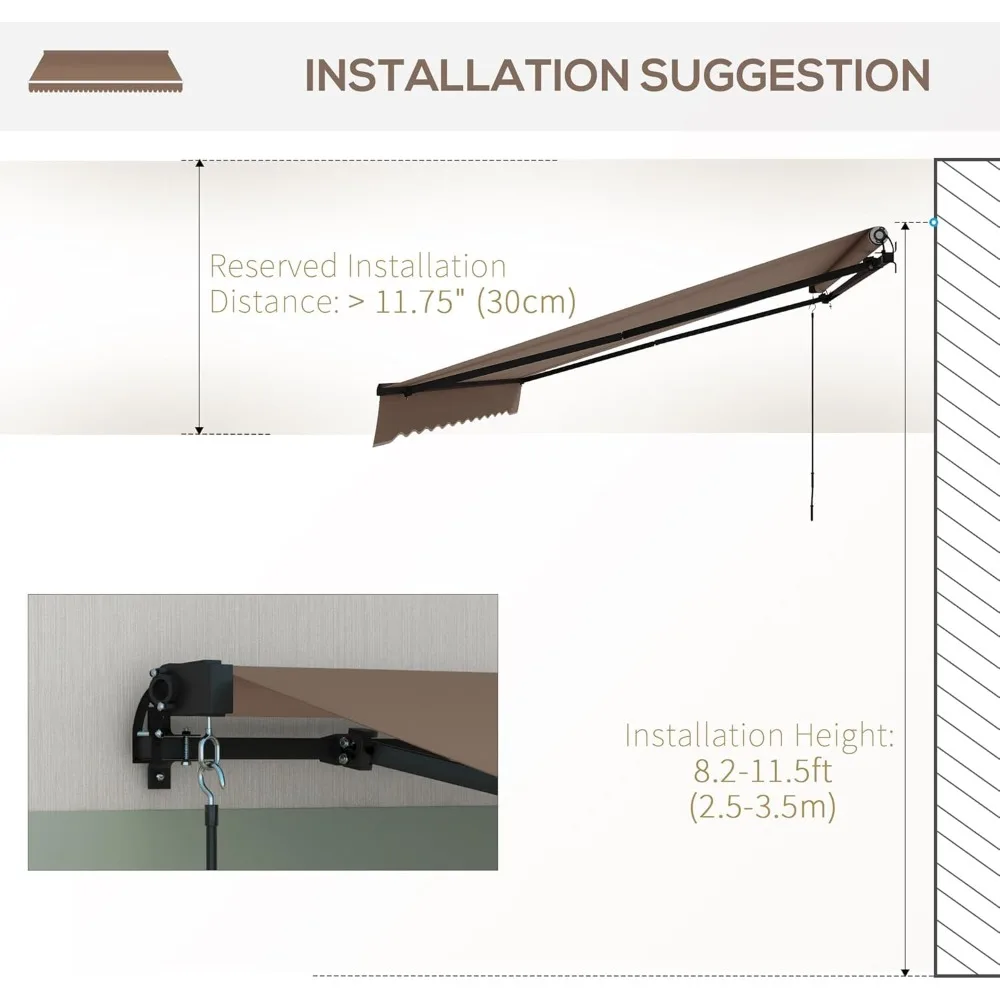 INSTALLATION SUGGESTION

Reserved Installation Distance: > 11.75" (30cm)

Installation Height: 8.2-11.5ft (2.5-3.5m)