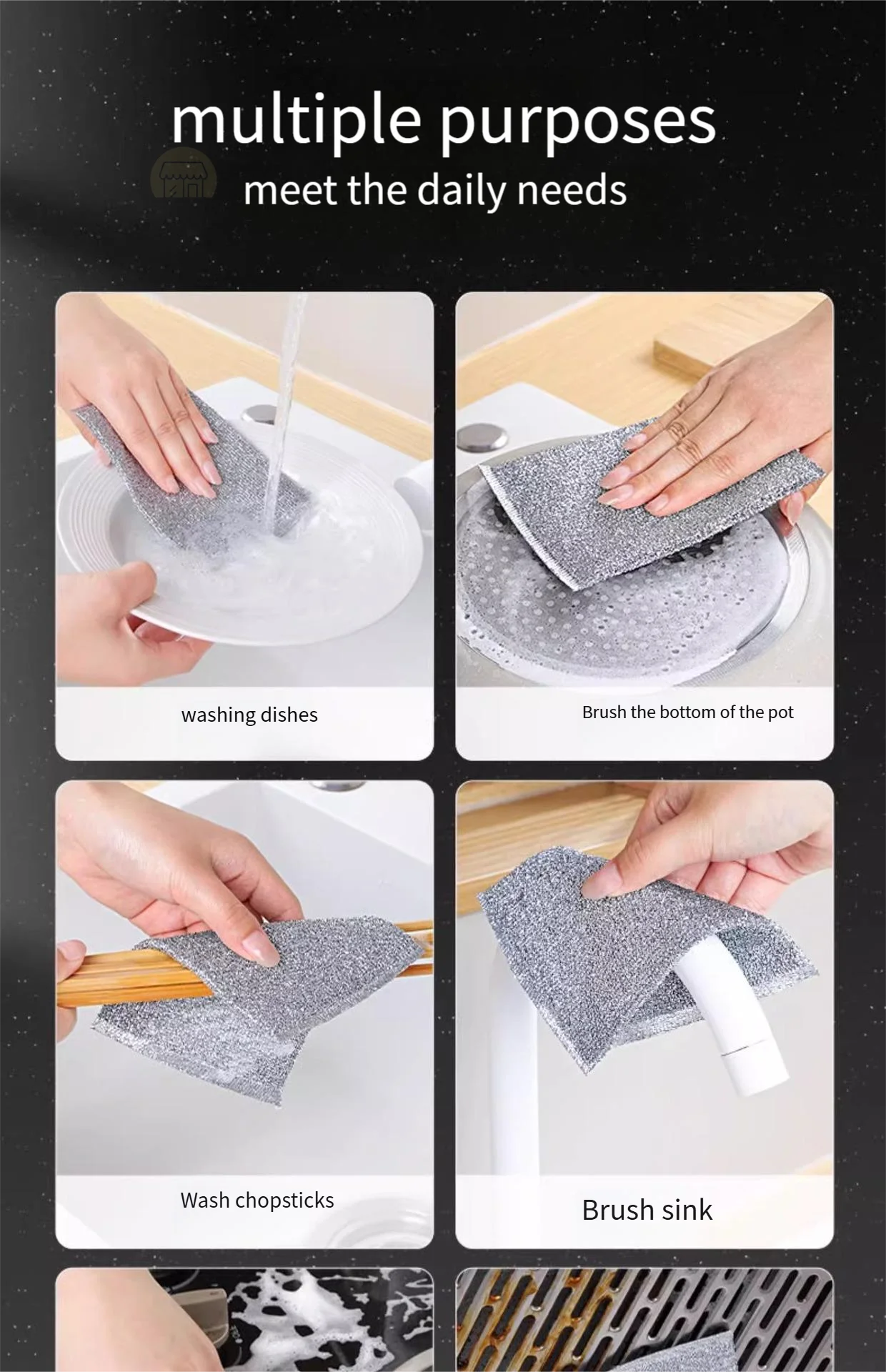 multiple purposes
meet the daily needs

washing dishes

Brush the bottom of the pot

Wash chopsticks

Brush sink