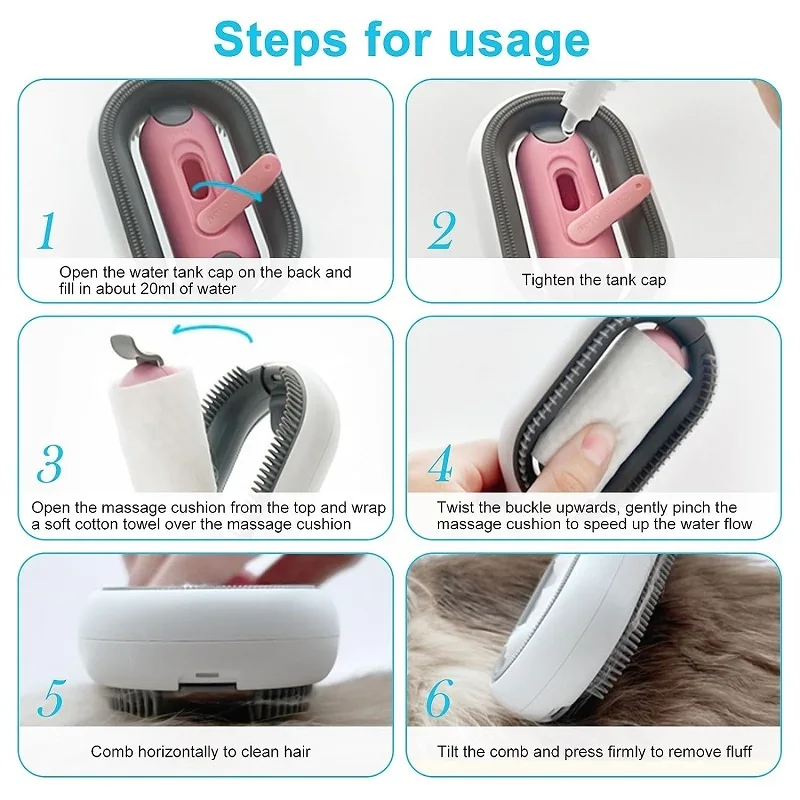 Steps for usage

1
Open the water tank cap on the back and fill in about 20ml of water

2
Tighten the tank cap

3
Open the massage cushion from the top and wrap a soft cotton towel over the massage cushion

4
Twist the buckle upwards, gently pinch the massage cushion to speed up the water flow

5
Comb horizontally to clean hair

6
Tilt the comb and press firmly to remove fluff