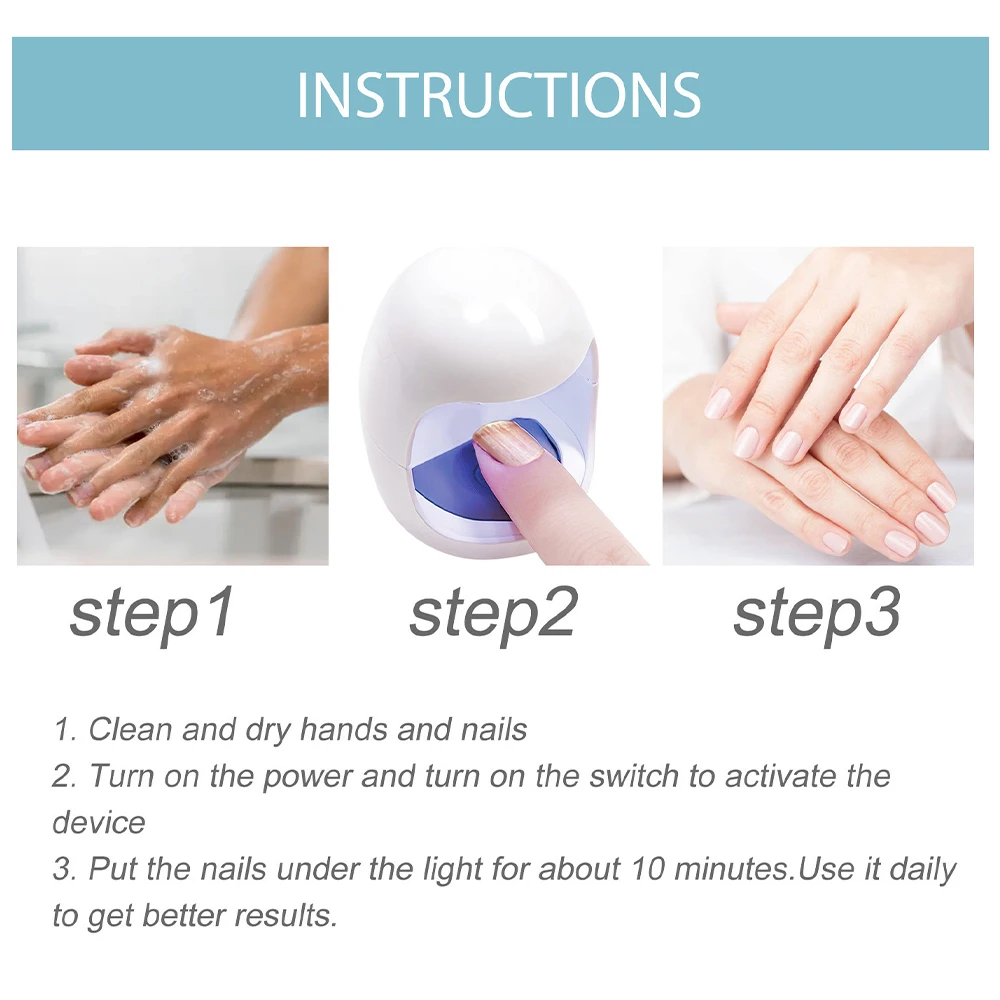 INSTRUCTIONS

step1

step2

step3

1. Clean and dry hands and nails
2. Turn on the power and turn on the switch to activate the device
3. Put the nails under the light for about 10 minutes.Use it daily to get better results.