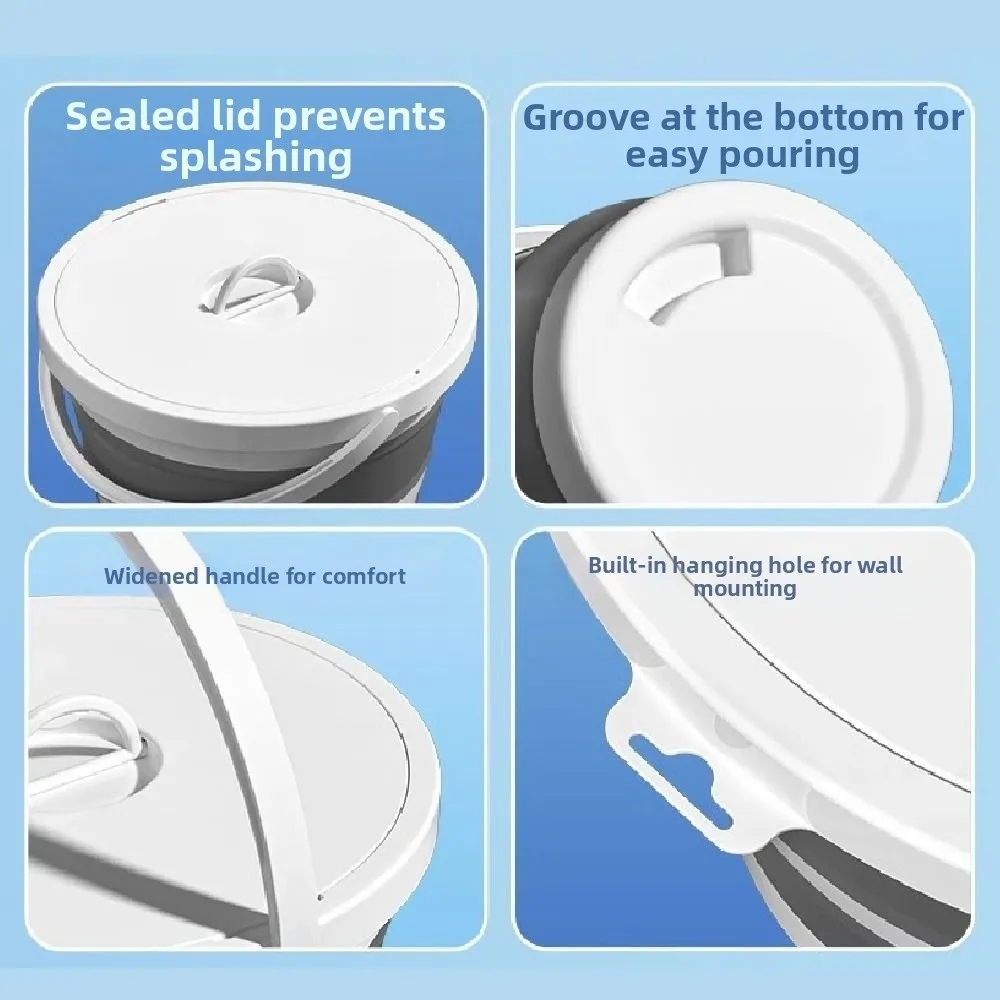 Sealed lid prevents splashing

Groove at the bottom for easy pouring

Widened handle for comfort

Built-in hanging hole for wall mounting