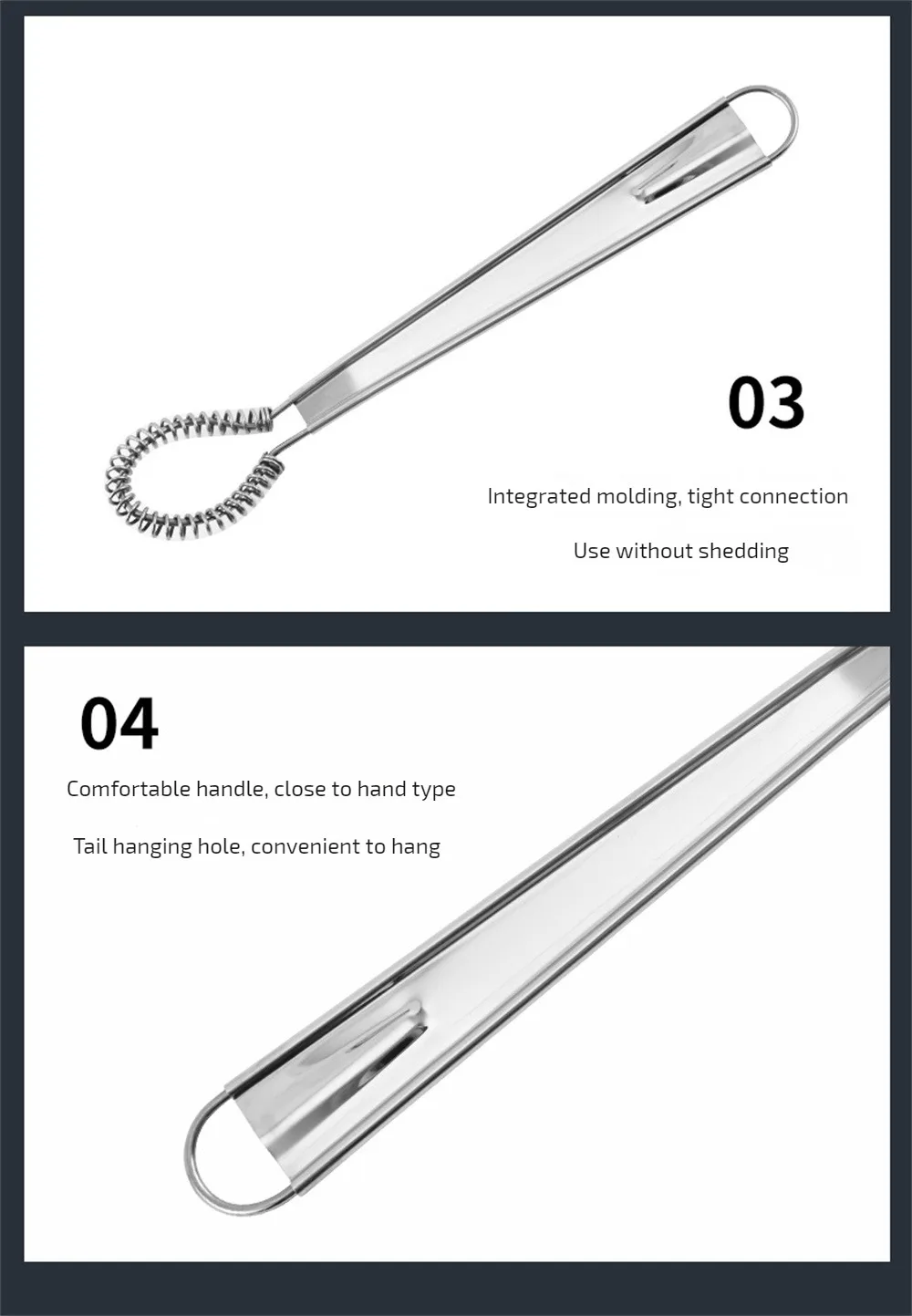 03

Integrated molding, tight connection

Use without shedding

04

Comfortable handle, close to hand type

Tail hanging hole, convenient to hang