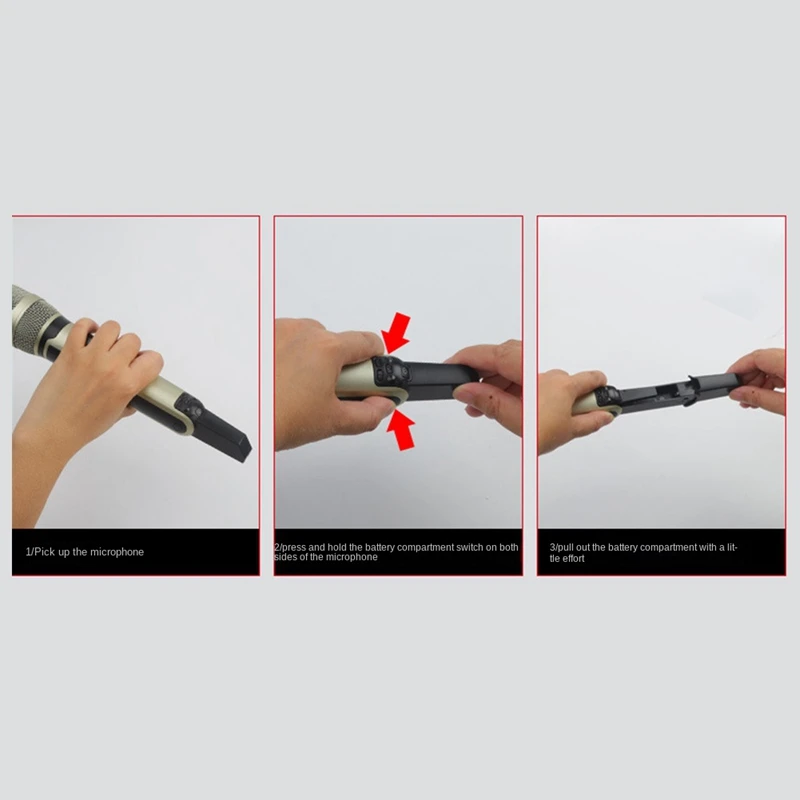 1/Pick up the microphone

2/press and hold the battery compartment switch on both sides of the microphone

3/pull out the battery compartment with a little effort