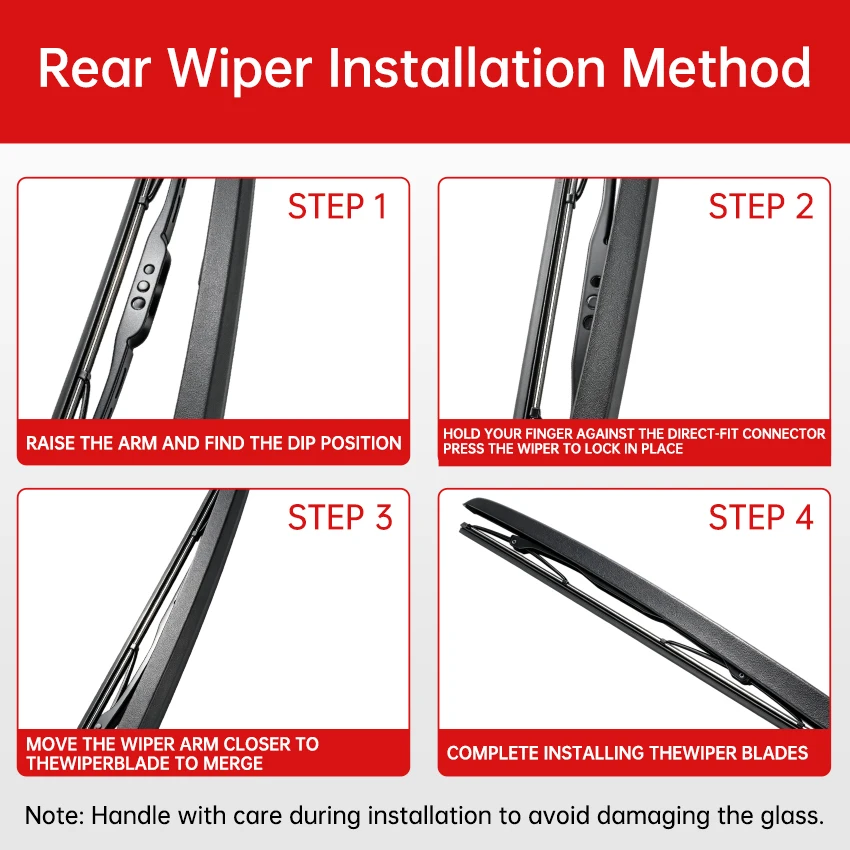 Rear Wiper Installation Method

STEP 1

RAISE THE ARM AND FIND THE DIP POSITION

STEP 2

HOLD YOUR FINGER AGAINST THE DIRECT-FIT CONNECTOR PRESS THE WIPER TO LOCK IN PLACE

STEP 3

MOVE THE WIPER ARM CLOSER TO THEWIPERBLADE TO MERGE

STEP 4

COMPLETE INSTALLING THEWIPER BLADES

Note: Handle with care during installation to avoid damaging the glass.